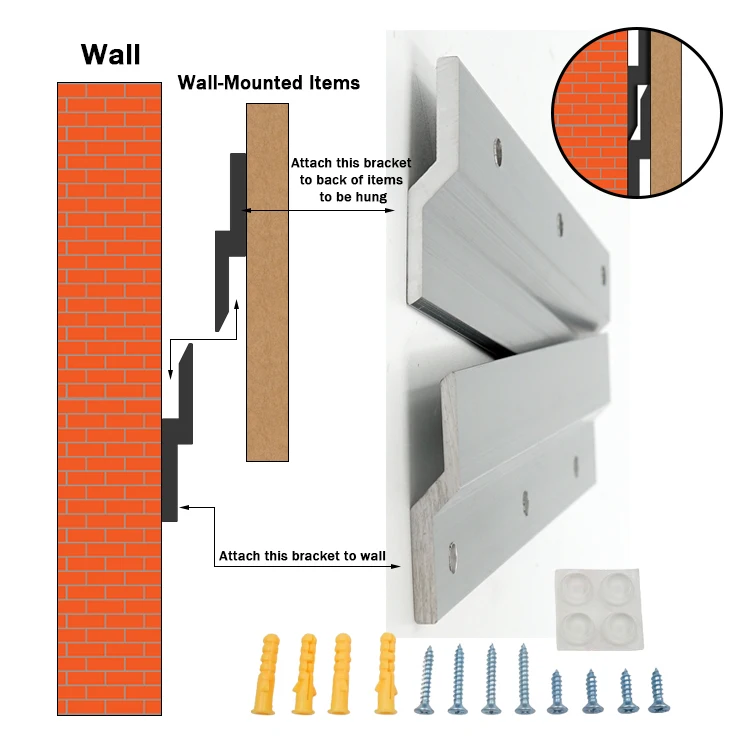 Wall

Wall-Mounted Items

Attach this bracket to back of items to be hung

Attach this bracket to wall