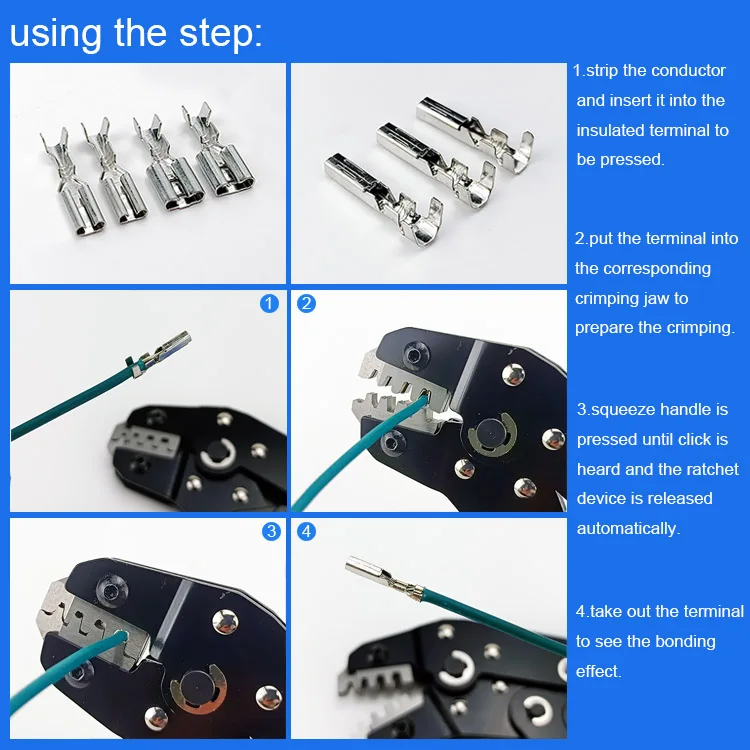 using the step:

1
2
3
4

1.strip the conductor and insert it into the insulated terminal to be pressed.

2.put the terminal into the corresponding crimping jaw to prepare the crimping.

3.squeeze handle is pressed until click is heard and the ratchet device is released automatically.

4.take out the terminal to see the bonding effect.