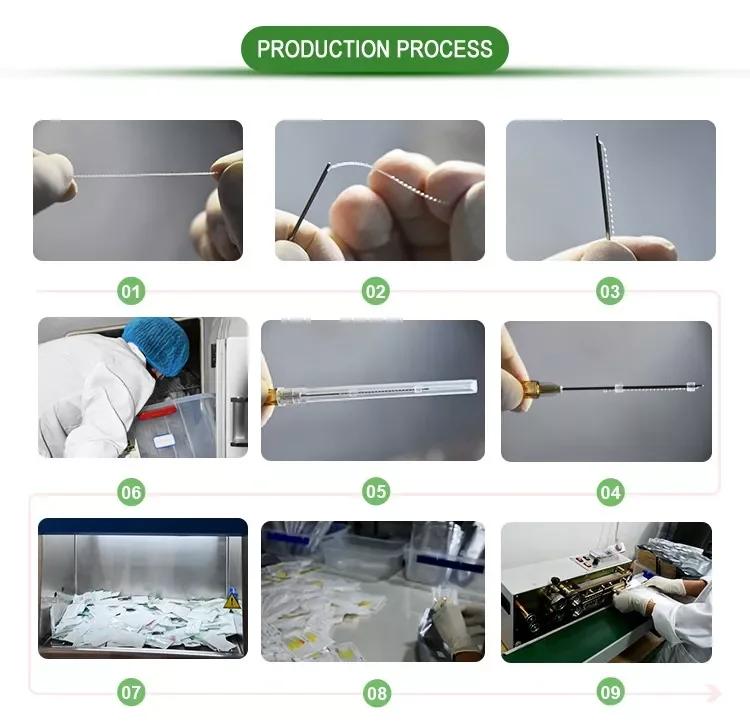 PRODUCTION PROCESS

01

02

03

06

05

04

07

08

09