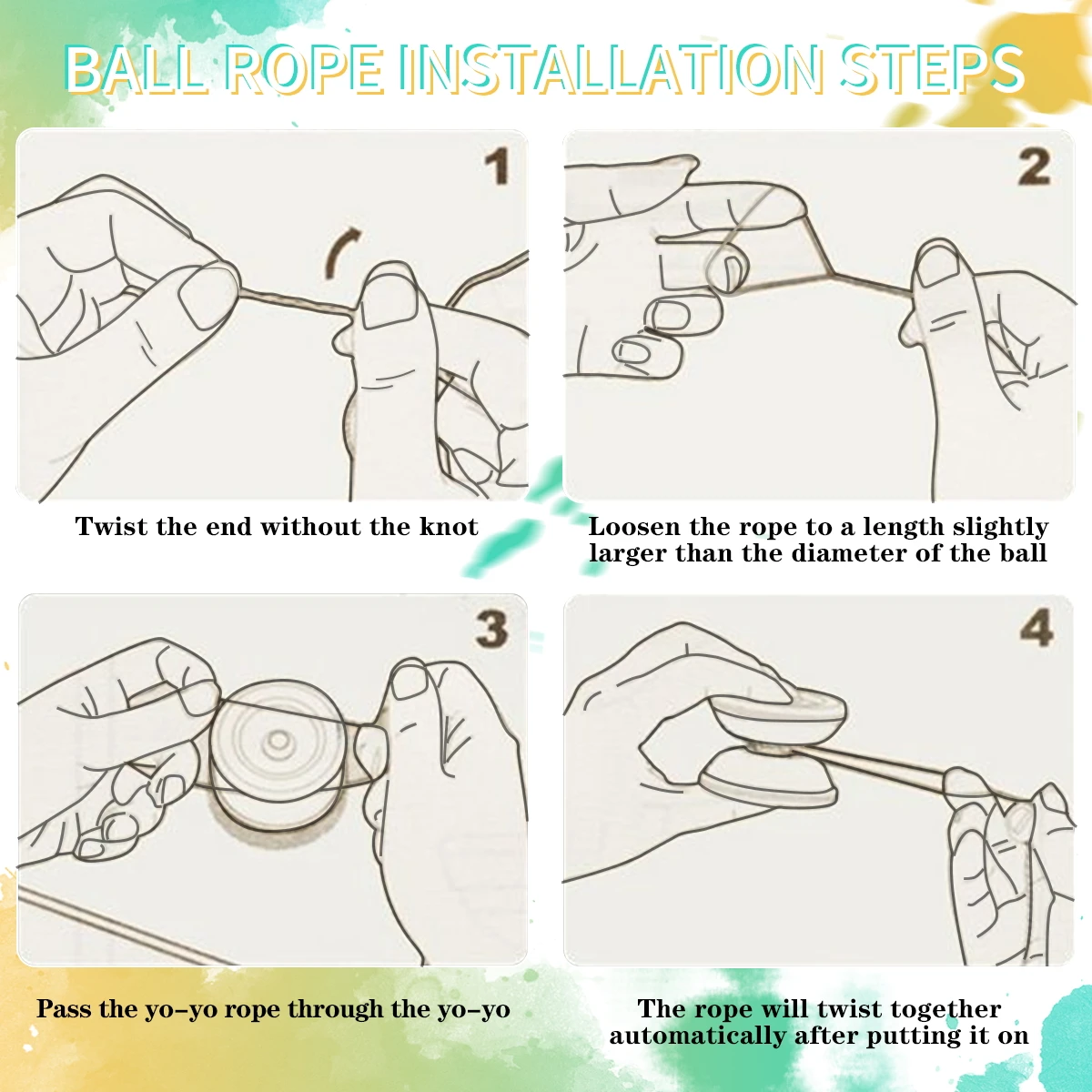 BALL ROPE INSTALLATION STEPS

1

Twist the end without the knot

2

Loosen the rope to a length slightly larger than the diameter of the ball

3

Pass the yo-yo rope through the yo-yo

4

The rope will twist together automatically after putting it on