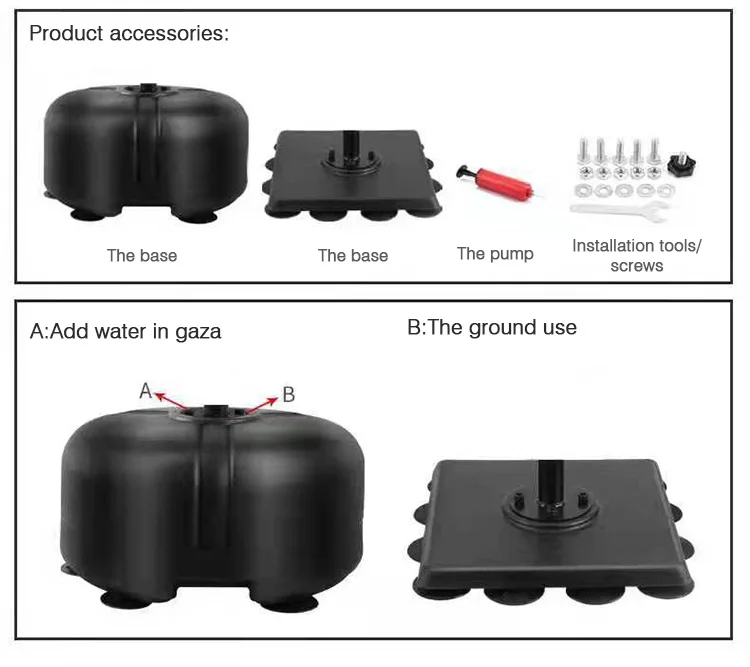 Product accessories:

The base

The base

The pump

Installation tools/ screws

A:Add water in gaza

B:The ground use

A

B