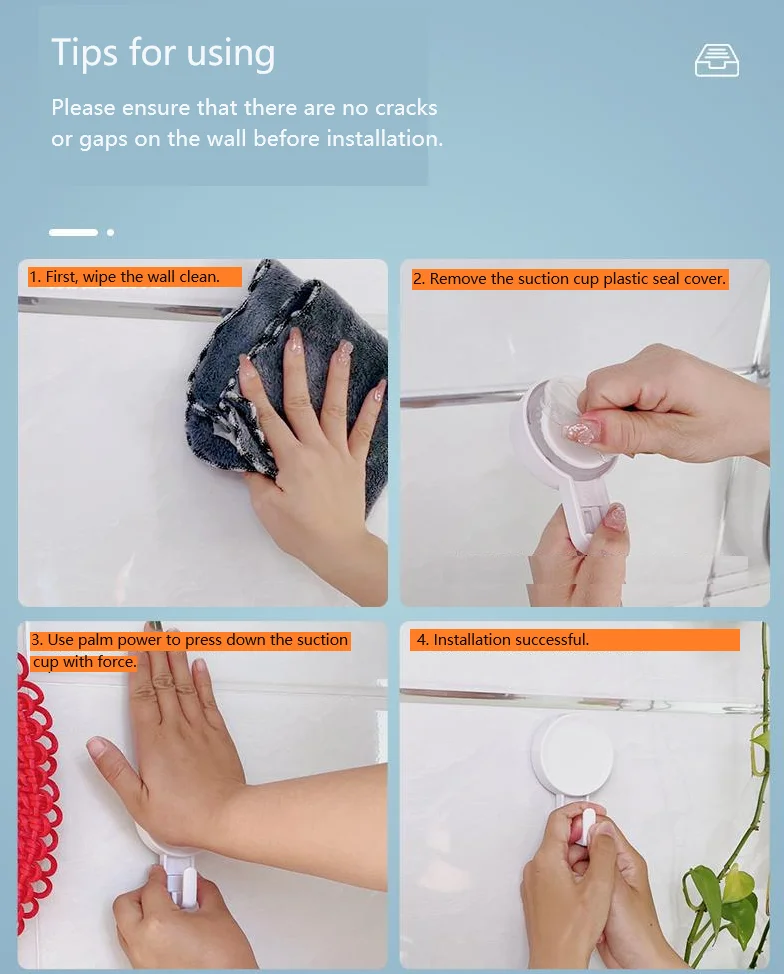 Tips for using

Please ensure that there are no cracks or gaps on the wall before installation.

1. First, wipe the wall clean.

2. Remove the suction cup plastic seal cover.

3. Use palm power to press down the suction cup with force.

4. Installation successful.