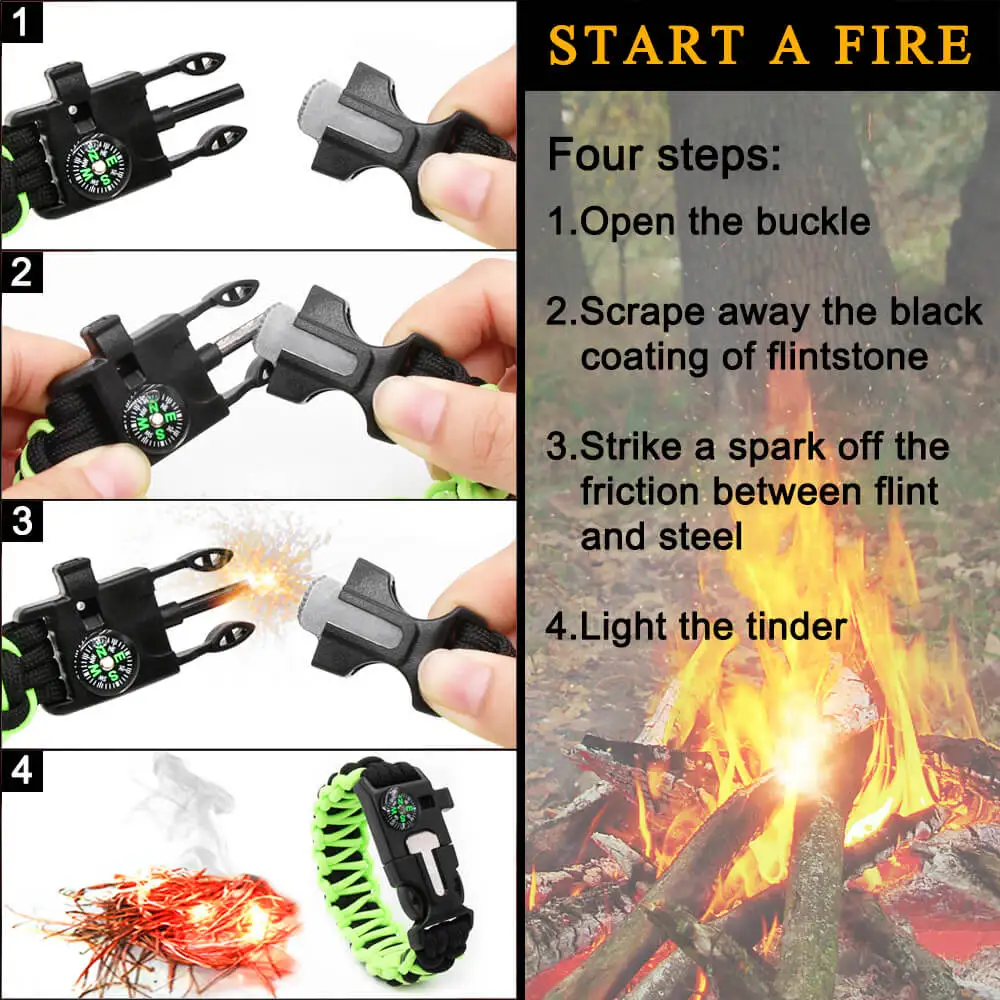 1

2

3

4

START A FIRE

Four steps:

1.Open the buckle

2.Scrape away the black coating of flintstone

3.Strike a spark off the friction between flint and steel

4.Light the tinder