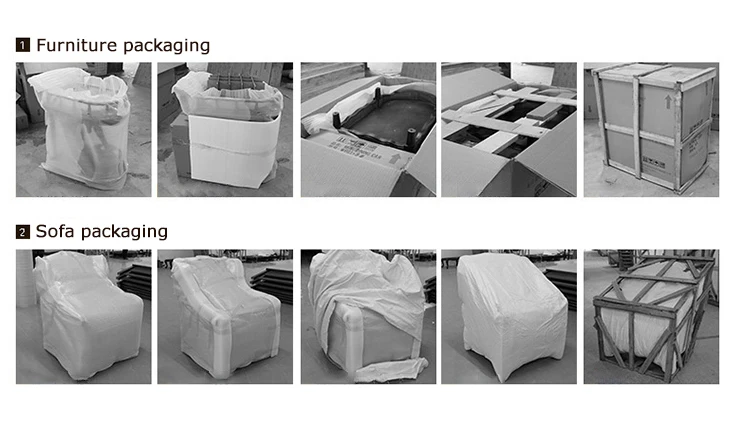 1 Furniture packaging

2 Sofa packaging