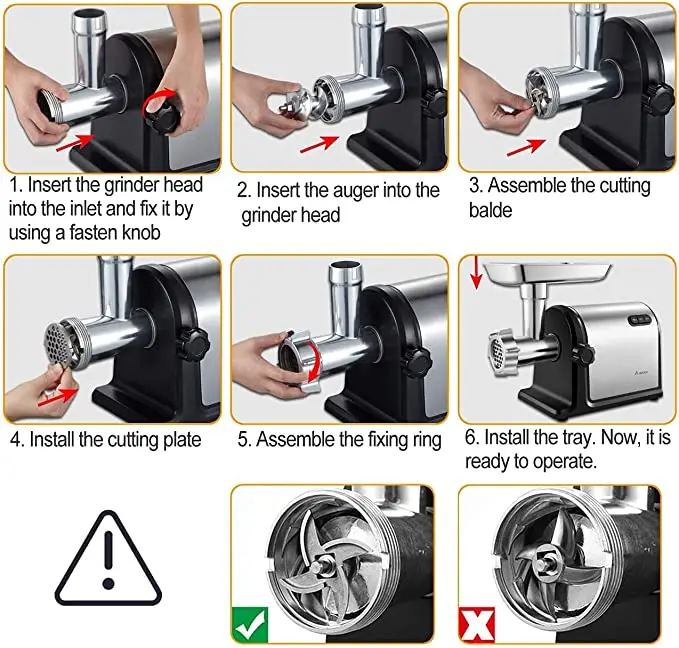 1. Insert the grinder head into the inlet and fix it by using a fasten knob

2. Insert the auger into the grinder head

3. Assemble the cutting balde

4. Install the cutting plate

5. Assemble the fixing ring

6. Install the tray. Now, it is ready to operate.