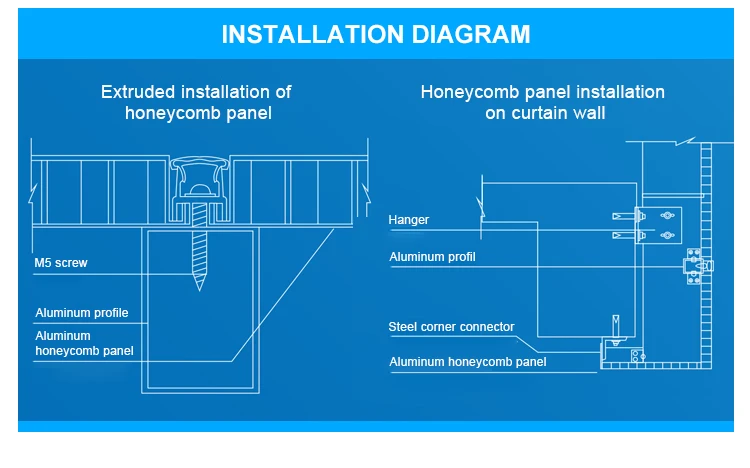 INSTALLATION DIAGRAM

Extruded installation of honeycomb panel

M5 screw

Aluminum profile

Aluminum honeycomb panel

Honeycomb panel installation on curtain wall

Hanger

Aluminum profil

Steel corner connector

Aluminum honeycomb panel