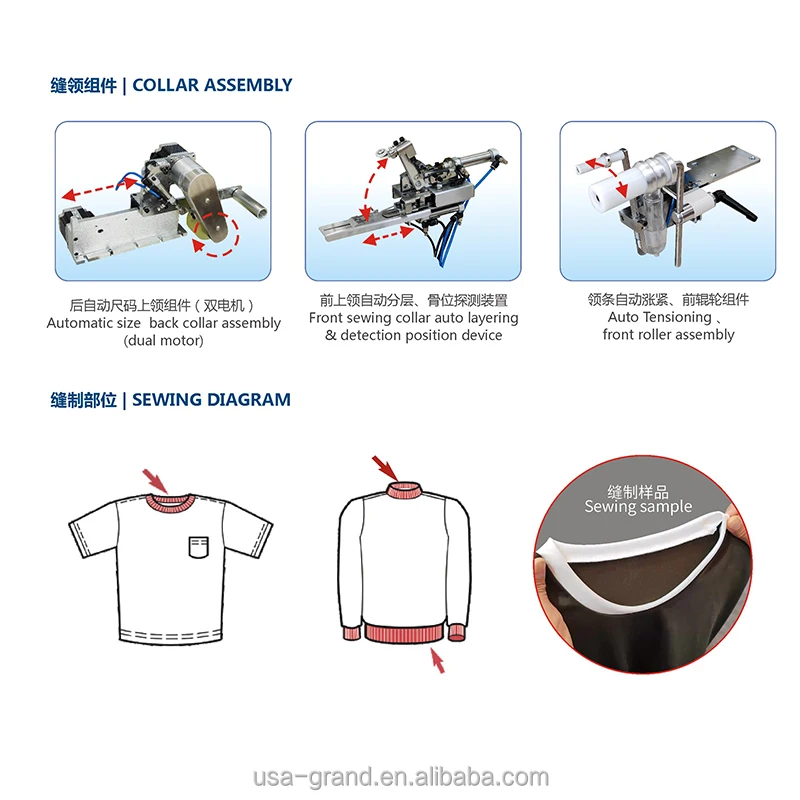 缝领组件 | COLLAR ASSEMBLY

后自动尺码上领组件（双电机）
Automatic size back collar assembly (dual motor)

前上领自动分层、骨位探测装置
Front sewing collar auto layering & detection position device

领条自动涨紧、前辊轮组件
Auto Tensioning 、 front roller assembly

缝制部位 | SEWING DIAGRAM

缝制样品
Sewing sample

usa-grand.en.alibaba.com