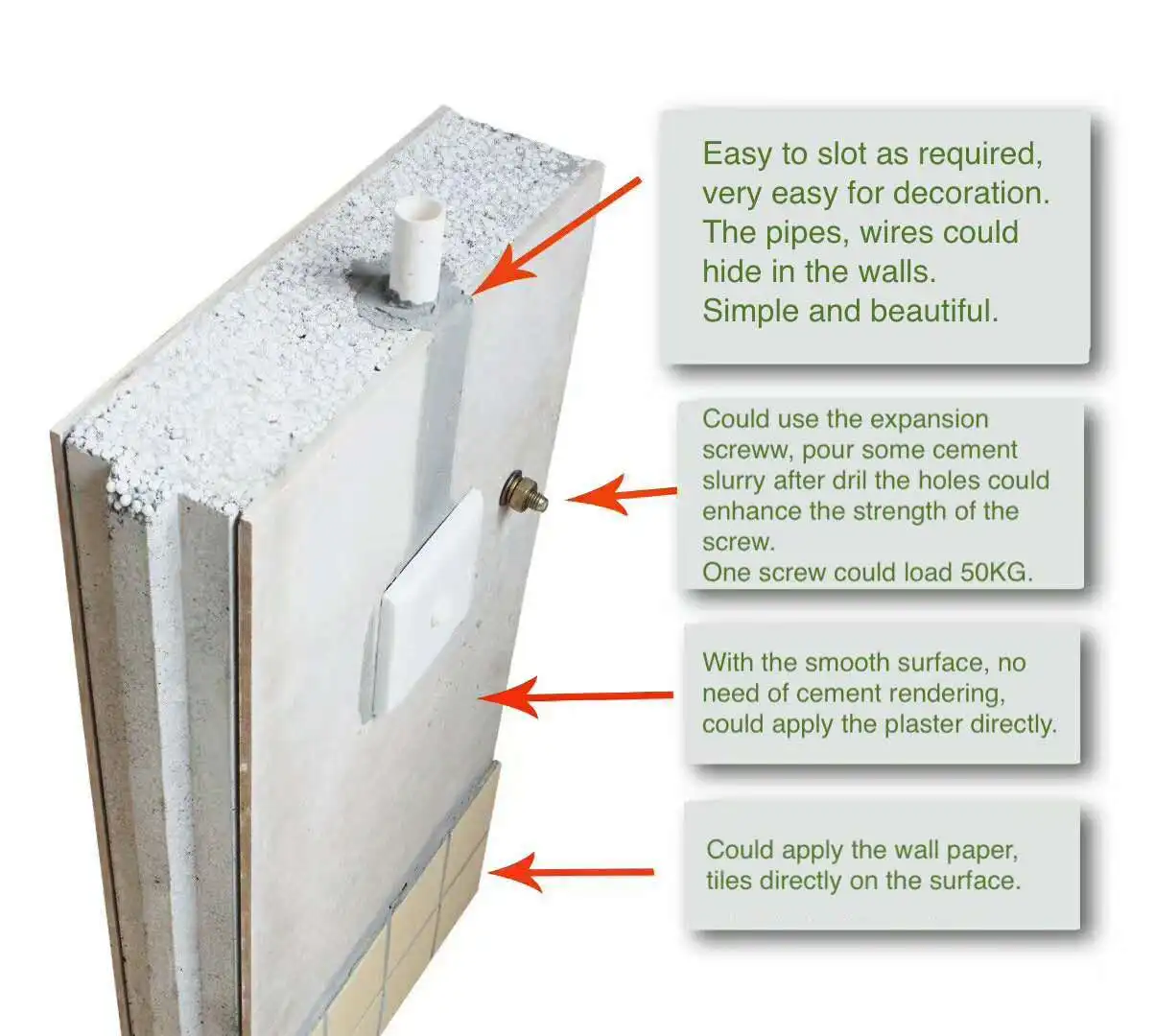 Easy to slot as required, very easy for decoration. The pipes, wires could hide in the walls. Simple and beautiful.

Could use the expansion screww, pour some cement slurry after dril the holes could enhance the strength of the screw.
One screw could load 50KG.

With the smooth surface, no need of cement rendering, could apply the plaster directly.

Could apply the wall paper, tiles directly on the surface.