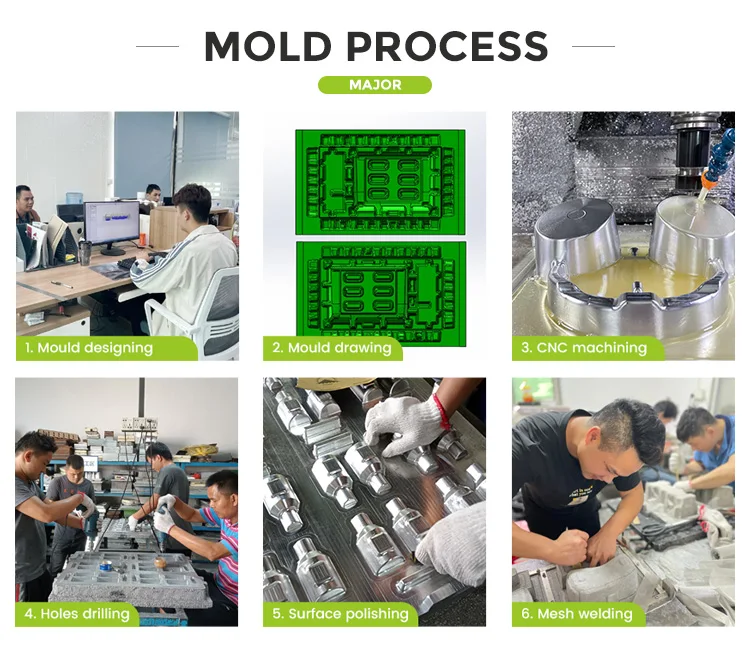 MOLD PROCESS

MAJOR

1. Mould designing

2. Mould drawing

3. CNC machining

4. Holes drilling

5. Surface polishing

6. Mesh welding