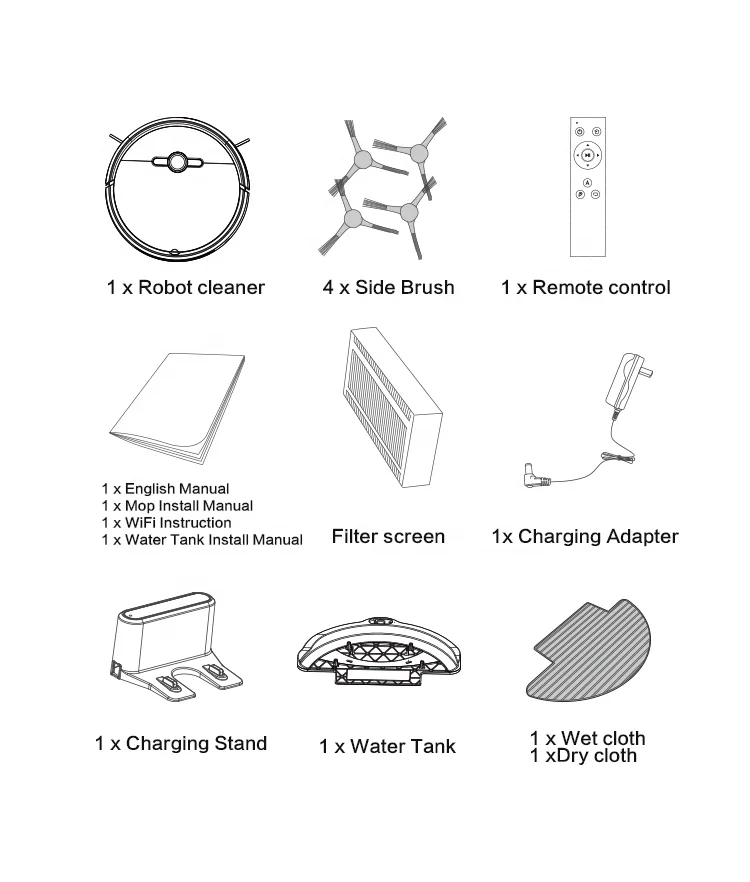 1 x Robot cleaner

4 x Side Brush

1 x Remote control

1 x English Manual
1 x Mop Install Manual
1 x WiFi Instruction
1 x Water Tank Install Manual

Filter screen

1x Charging Adapter

1 x Charging Stand

1 x Water Tank

1 x Wet cloth
1 xDry cloth