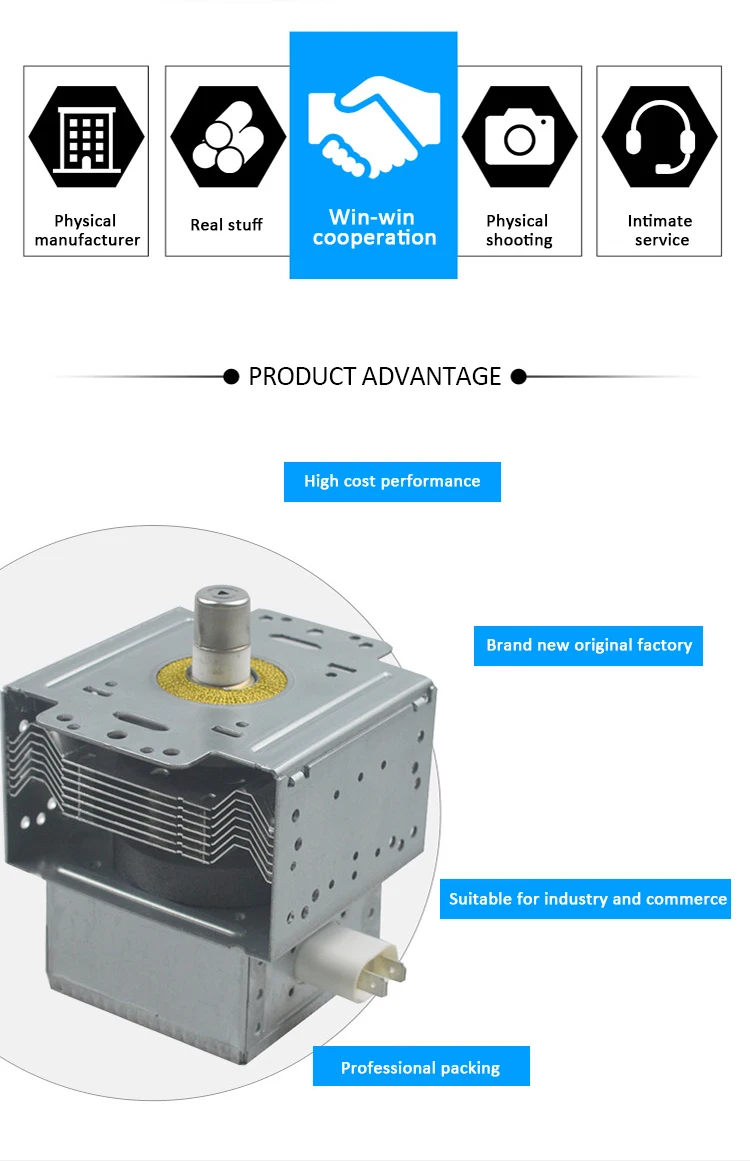 Physical manufacturer

Real stuff

Win-win cooperation

Physical shooting

Intimate service

PRODUCT ADVANTAGE

High cost performance

Brand new original factory

Suitable for industry and commerce

Professional packing