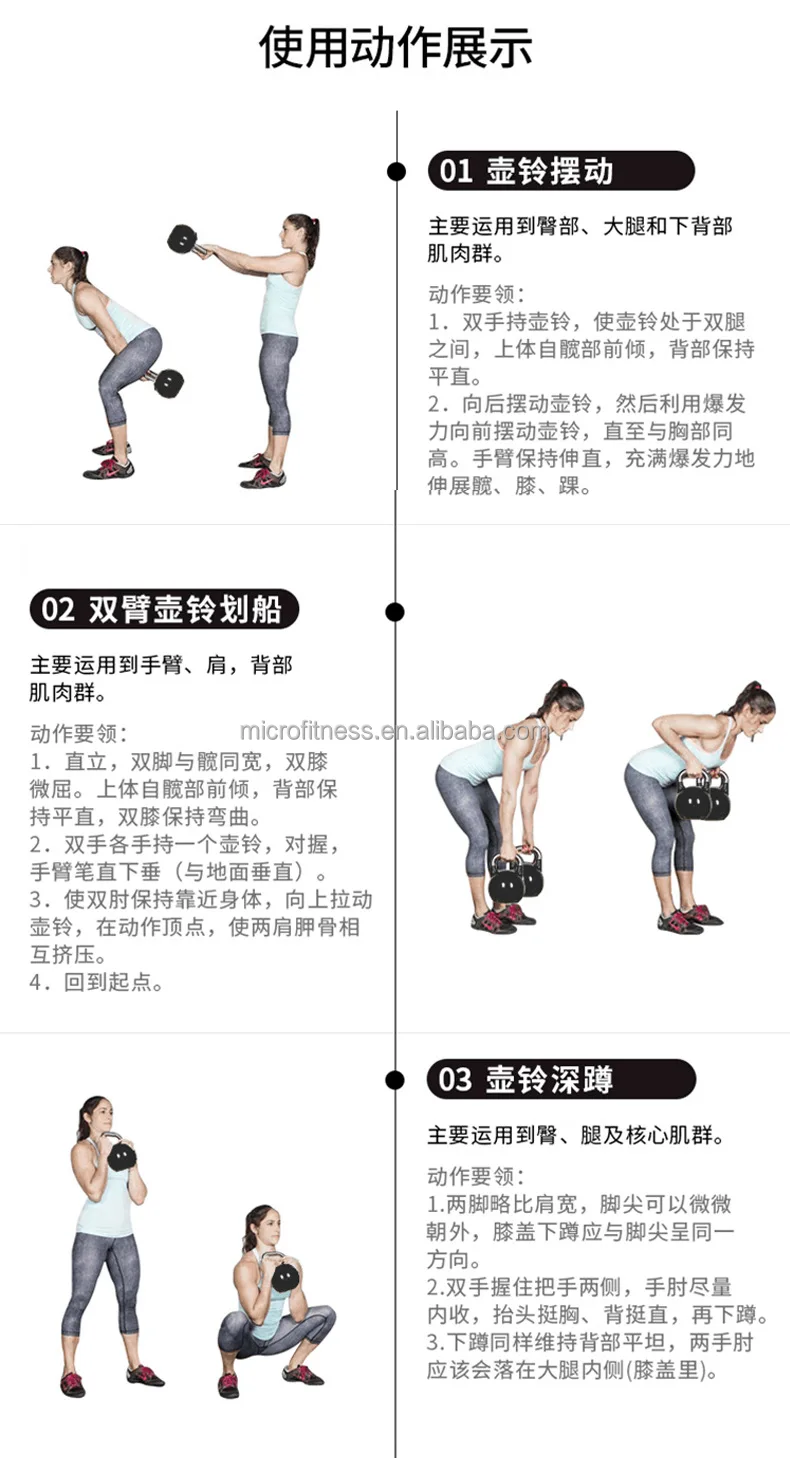 使用动作展示

01 壶铃摆动

主要运用到臀部、大腿和下背部肌肉群。

动作要领:
1．双手持壶铃，使壶铃处于双腿之间，上体自髋部前倾，背部保持平直。
2．向后摆动壶铃，然后利用爆发力向前摆动壶铃，直至与胸部同高。手臂保持伸直，充满爆发力地伸展髋、膝、踝。

02 双臂壶铃划船

主要运用到手臂、肩，背部肌肉群。

动作要领:
1．直立，双脚与髋同宽，双膝微屈。上体自髋部前倾，背部保持平直，双膝保持弯曲。
2．双手各手持一个壶铃，对握，手臂笔直下垂（与地面垂直）。
3．使双肘保持靠近身体，向上拉动壶铃，在动作顶点，使两肩胛骨相互挤压。
4．回到起点。

microfitness.en.alibaba.com

03 壶铃深蹲

主要运用到臀、腿及核心肌群。

动作要领:
1.两脚略比肩宽，脚尖可以微微朝外，膝盖下蹲应与脚尖呈同一方向。
2.双手握住把手两侧，手肘尽量内收，抬头挺胸、背挺直，再下蹲。
3.下蹲同样维持背部平坦，两手肘应该会落在大腿内侧(膝盖里)。