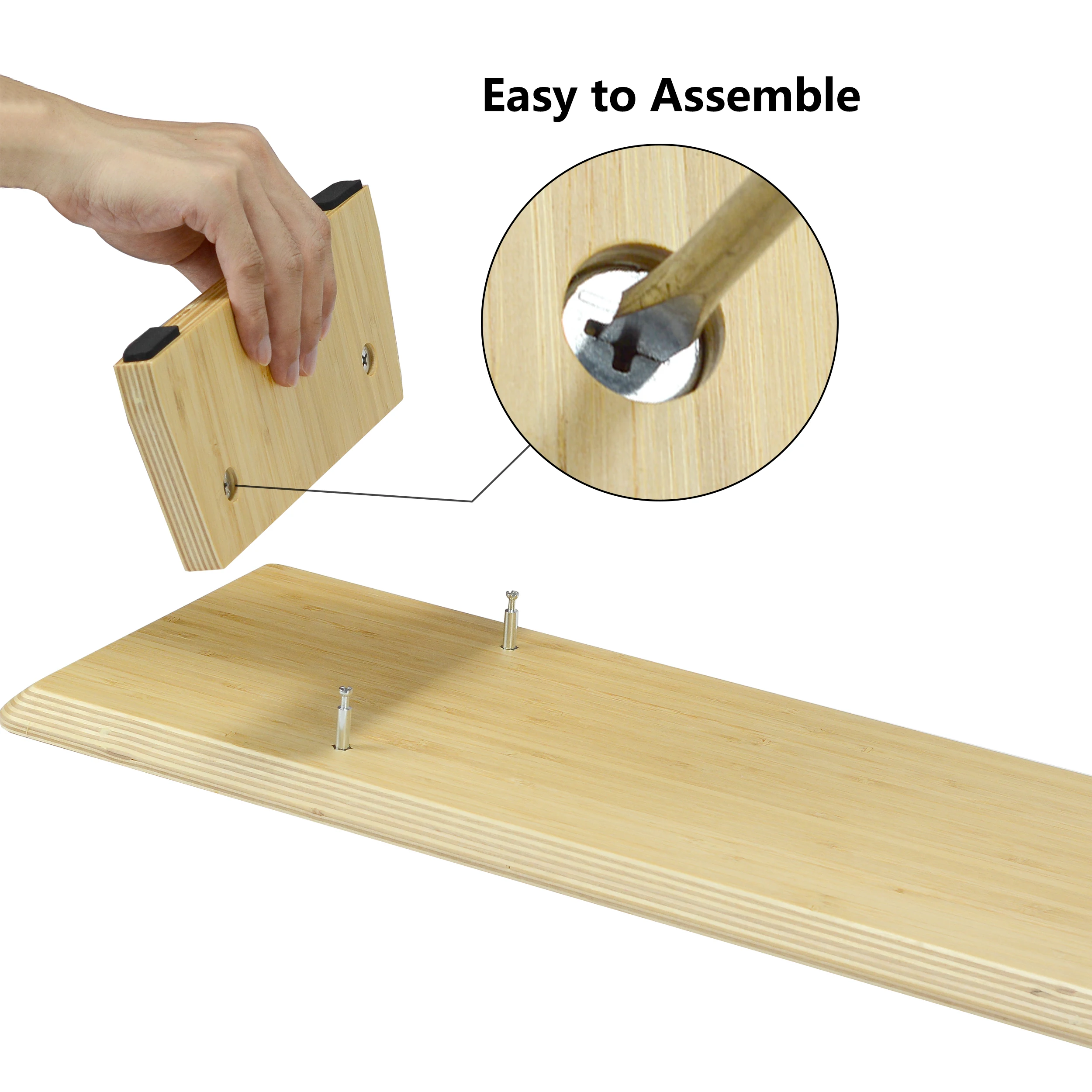 Easy to Assemble