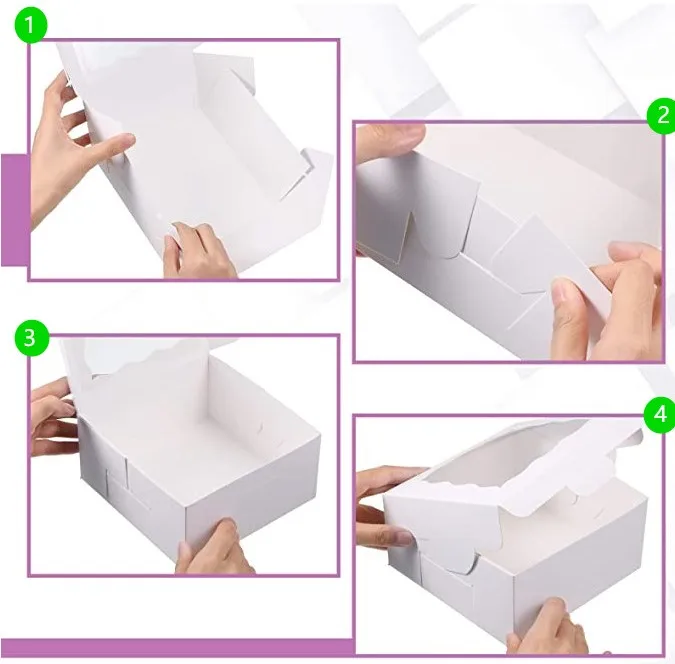 1
2
3
4