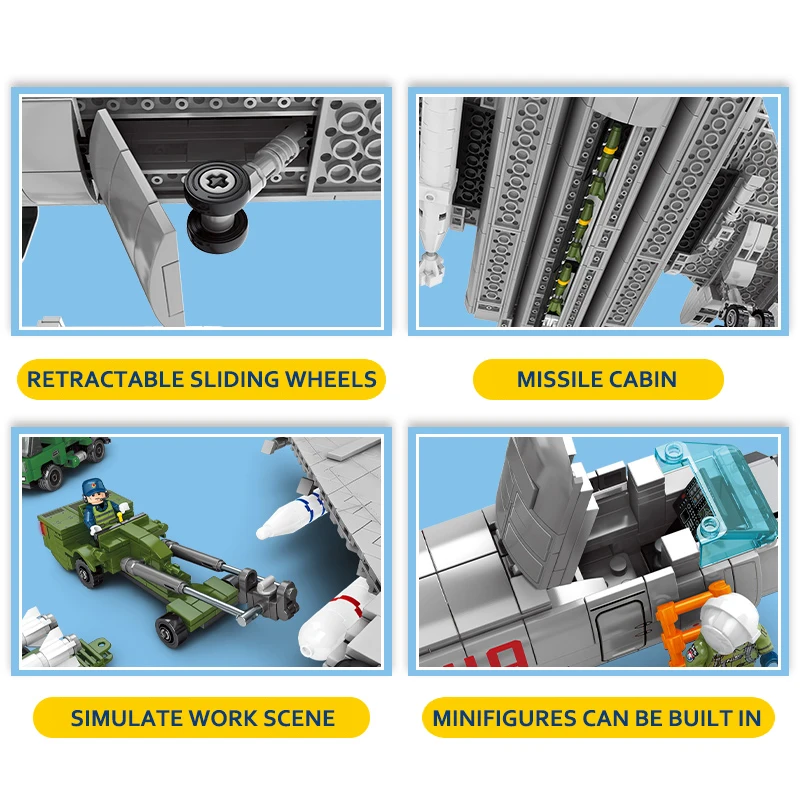 RETRACTABLE SLIDING WHEELS

MISSILE CABIN

SIMULATE WORK SCENE

MINIFIGURES CAN BE BUILT IN