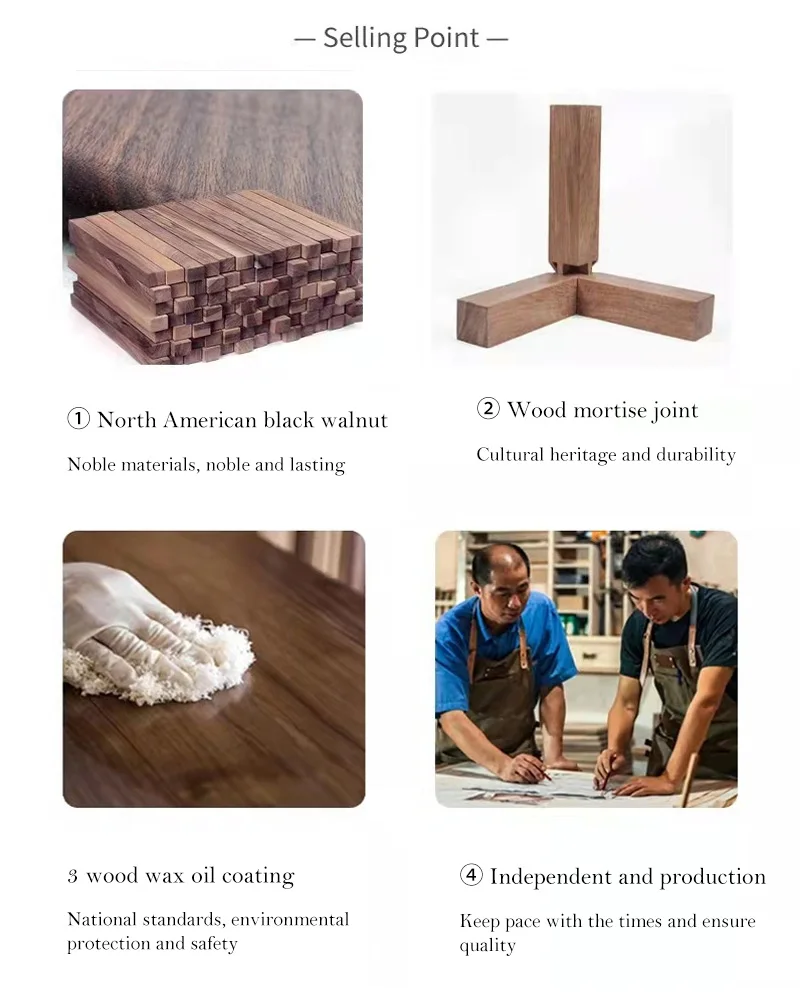 — Selling Point —

① North American black walnut

Noble materials, noble and lasting

② Wood mortise joint

Cultural heritage and durability

3 wood wax oil coating

National standards, environmental protection and safety

④ Independent and production

Keep pace with the times and ensure quality