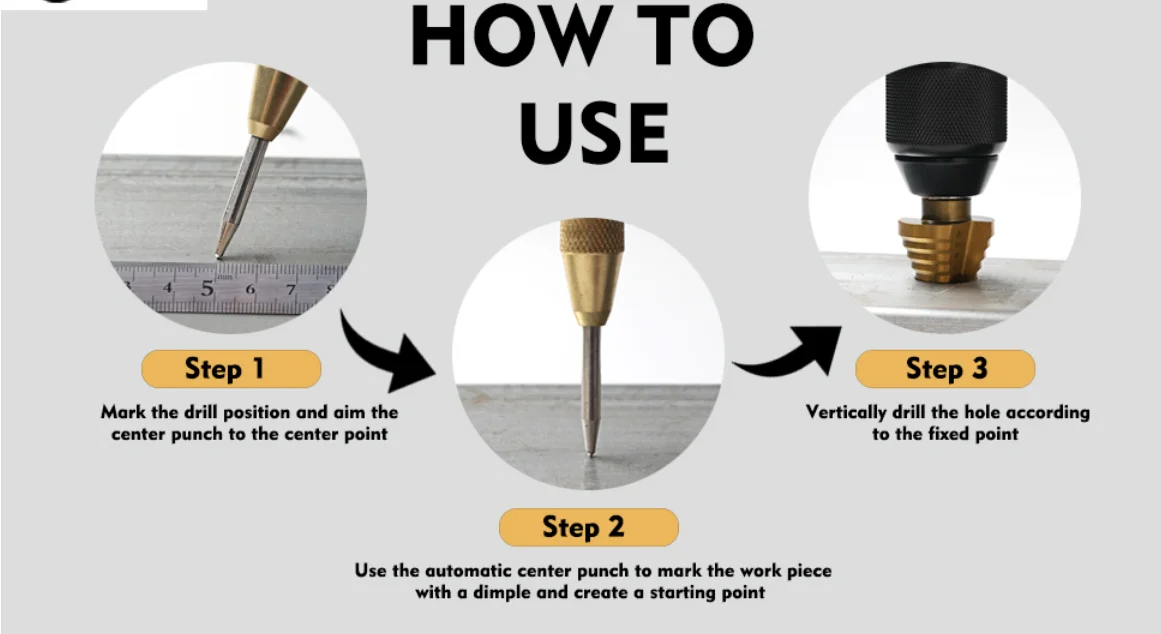 HOW TO USE

3 4 5 6 7 8

Step 1

Mark the drill position and aim the center punch to the center point

Step 2

Use the automatic center punch to mark the work piece with a dimple and create a starting point

Step 3

Vertically drill the hole according to the fixed point