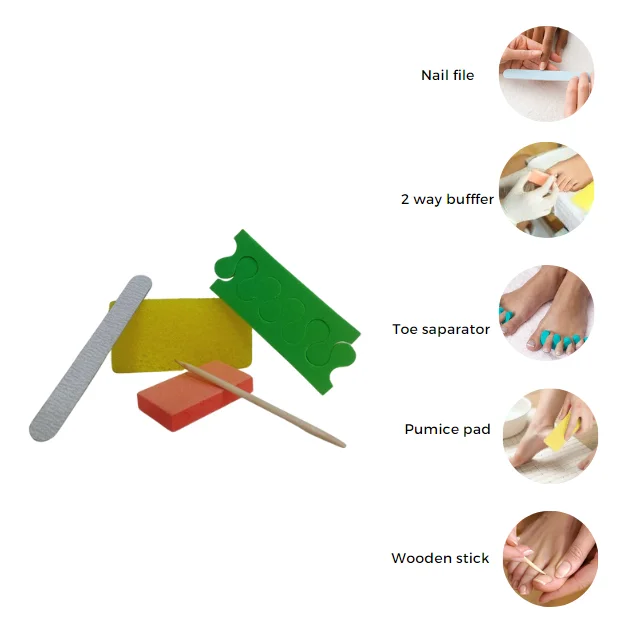 Nail file

2 way bufffer

Toe saparator

Pumice pad

Wooden stick