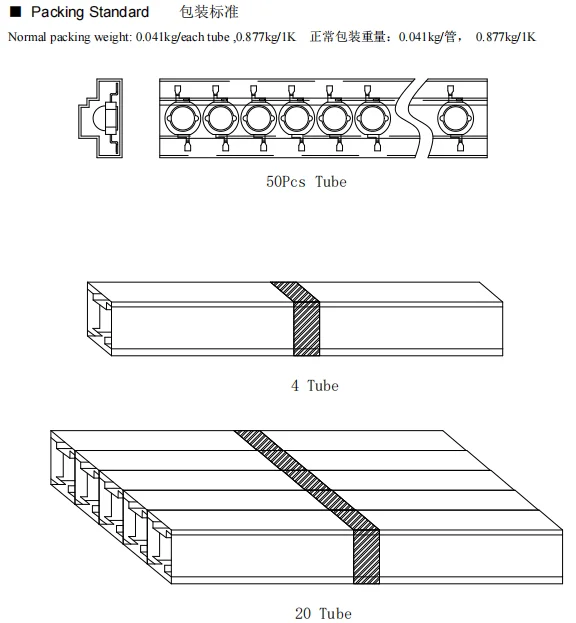 ■ Packing Standard 包装标准

Normal packing weight: 0.041kg/each tube ,0.877kg/1K 正常包装重量：0.041kg/管， 0.877kg/1K

50Pcs Tube

4 Tube

20 Tube