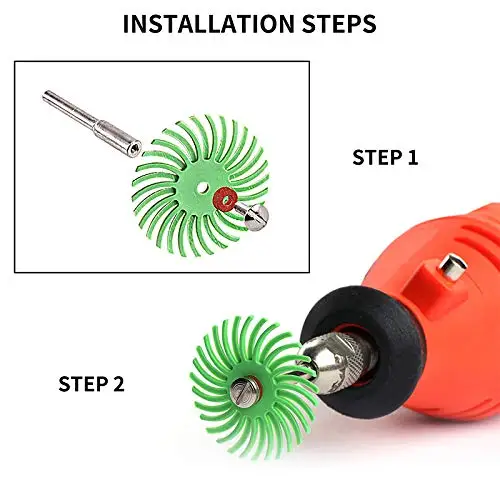 INSTALLATION STEPS

STEP 1

STEP 2