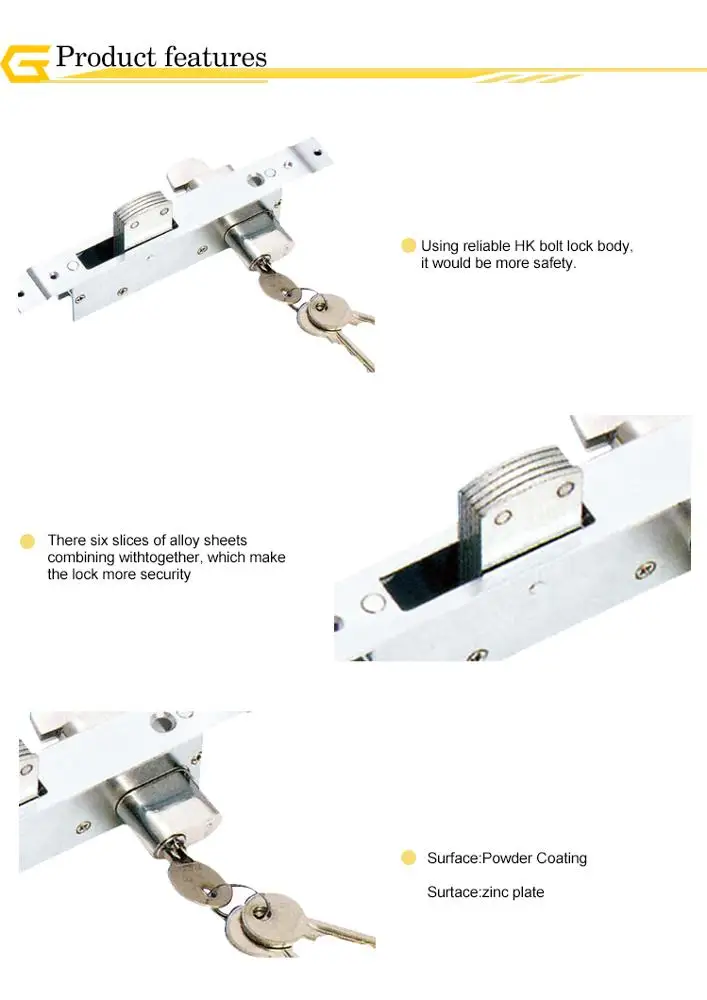 Product features

Using reliable HK bolt lock body, it would be more safety.

There six slices of alloy sheets combining withtogether, which make the lock more security

Surface:Powder Coating

Surtace:zinc plate