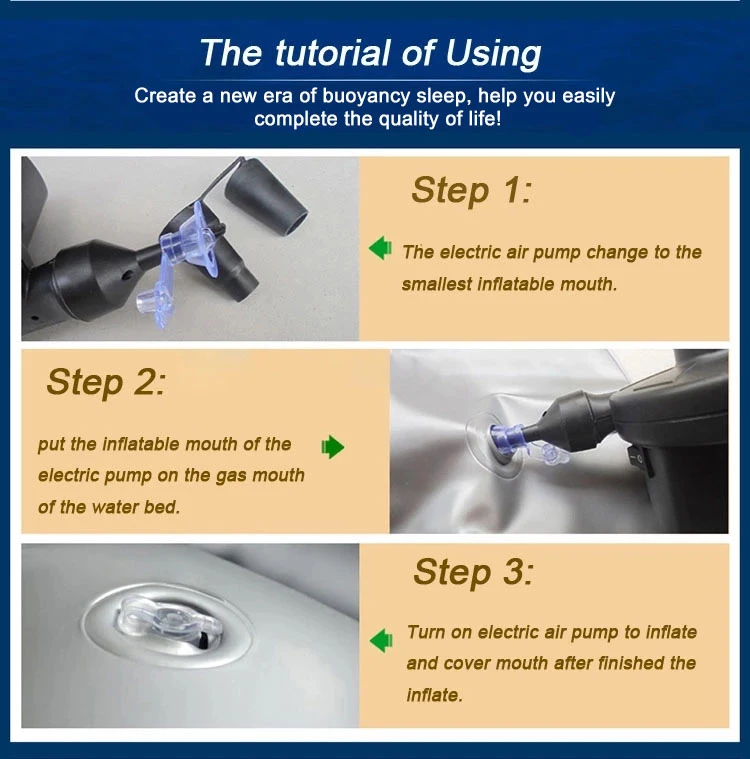 The tutorial of Using

Create a new era of buoyancy sleep, help you easily complete the quality of life!

Step 1:

The electric air pump change to the smallest inflatable mouth.

Step 2:

put the inflatable mouth of the electric pump on the gas mouth of the water bed.

Step 3:

Turn on electric air pump to inflate and cover mouth after finished the inflate.