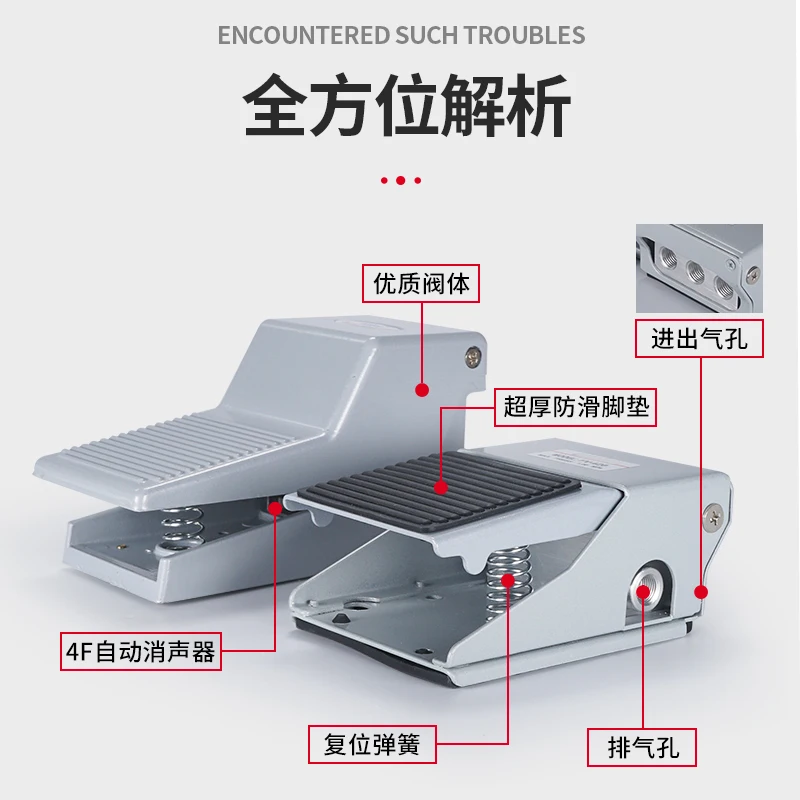 ENCOUNTERED SUCH TROUBLES

全方位解析

优质阀体

进出气孔

超厚防滑脚垫

4F自动消声器

复位弹簧

排气孔