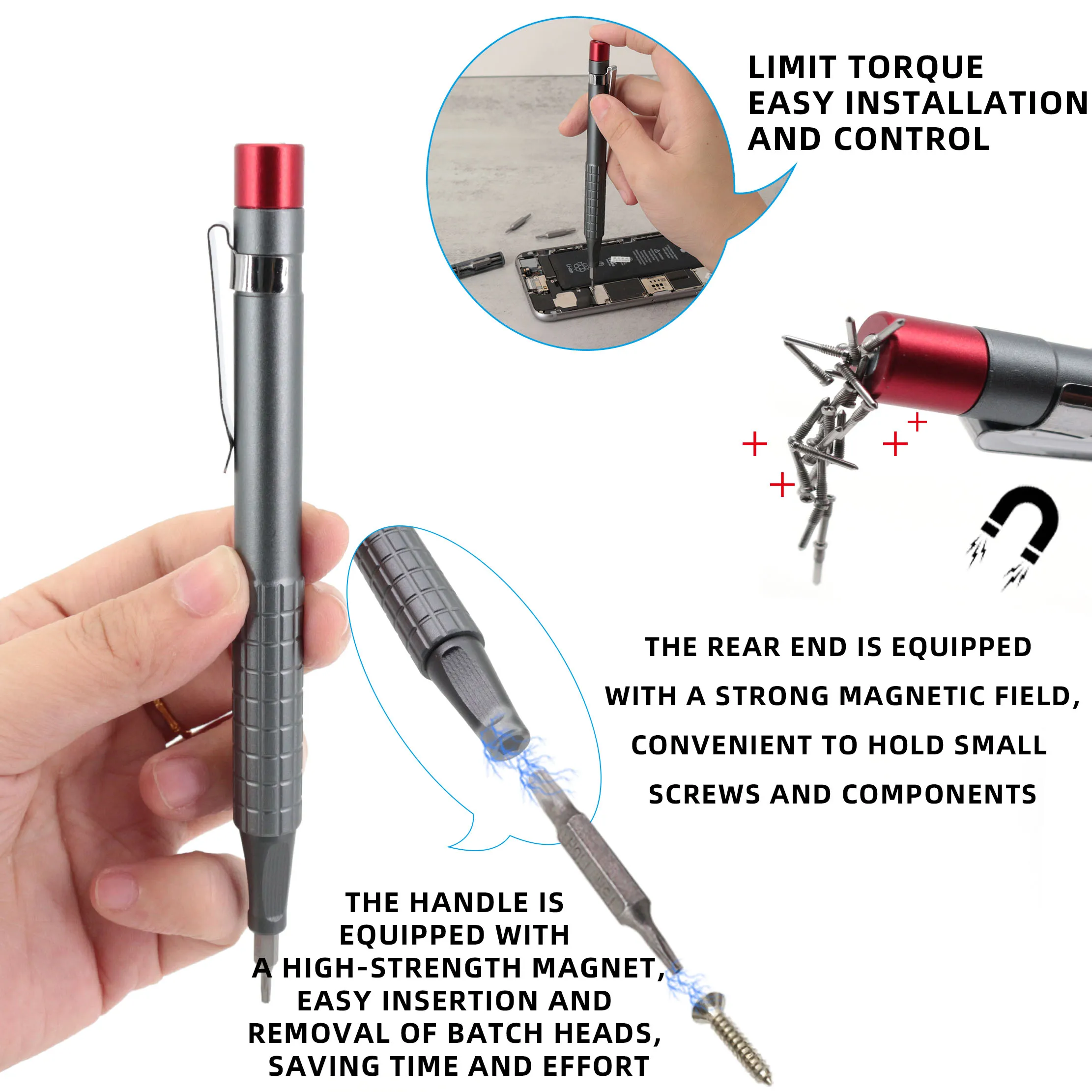 LIMIT TORQUE
EASY INSTALLATION
AND CONTROL

THE REAR END IS EQUIPPED
WITH A STRONG MAGNETIC FIELD,
CONVENIENT TO HOLD SMALL
SCREWS AND COMPONENTS

THE HANDLE IS
EQUIPPED WITH
A HIGH-STRENGTH MAGNET,
EASY INSERTION AND
REMOVAL OF BATCH HEADS,
SAVING TIME AND EFFORT