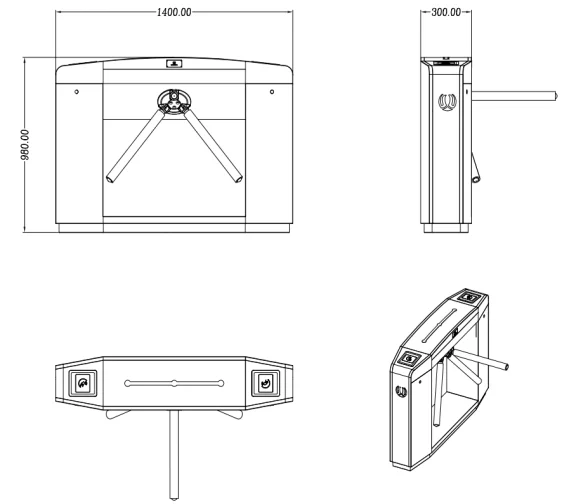 1400.00

300.00

980.00