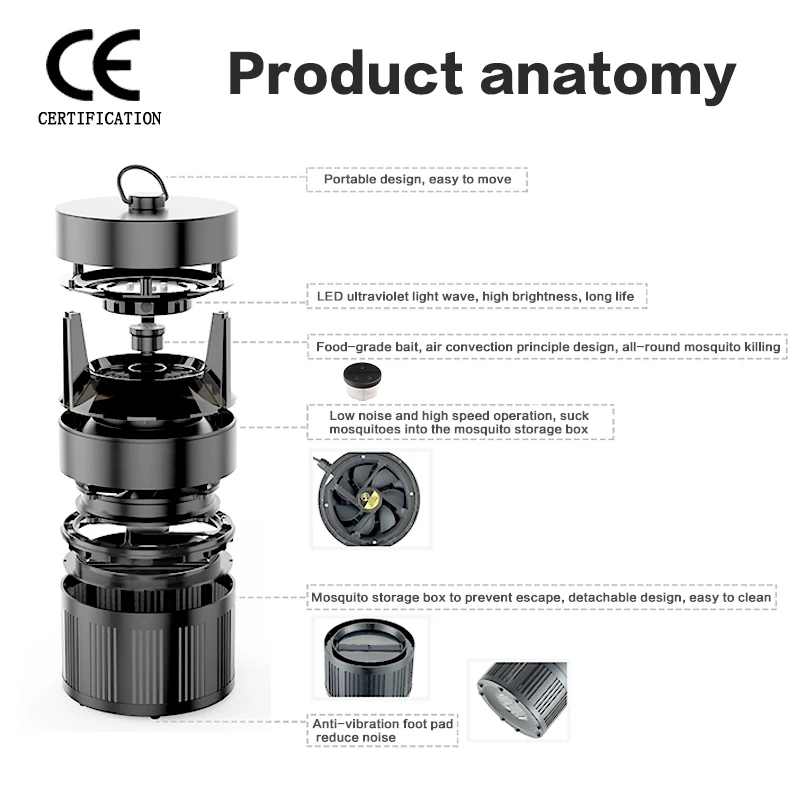 CE
CERTIFICATION

Product anatomy

Portable design, easy to move

LED ultraviolet light wave, high brightness, long life

Food-grade bait, air convection principle design, all-round mosquito killing

Low noise and high speed operation, suck mosquitoes into the mosquito storage box

Mosquito storage box to prevent escape, detachable design, easy to clean

Anti-vibration foot pad reduce noise