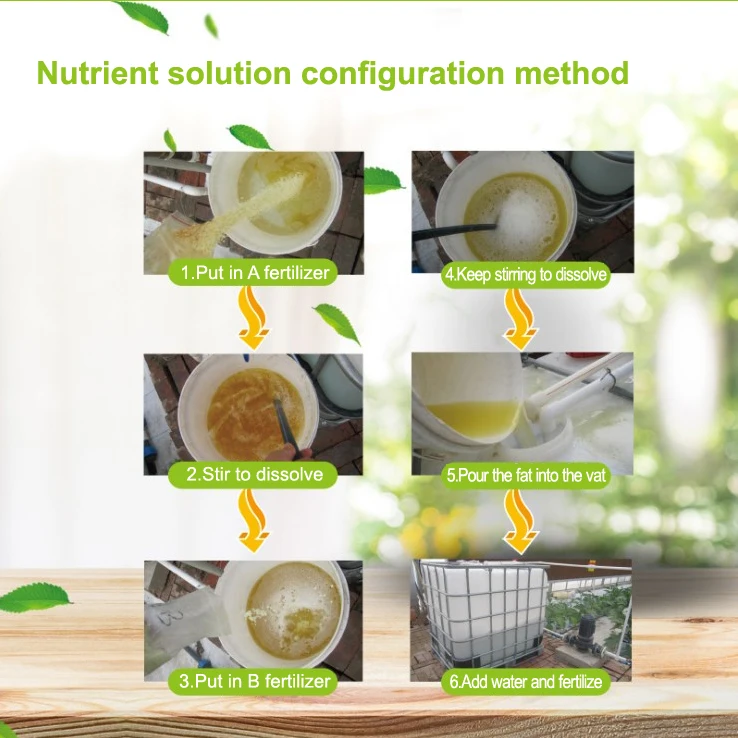 Nutrient solution configuration method

1.Put in A fertilizer

2.Stir to dissolve

3.Put in B fertilizer

4.Keep stirring to dissolve

5.Pour the fat into the vat

6.Add water and fertilize