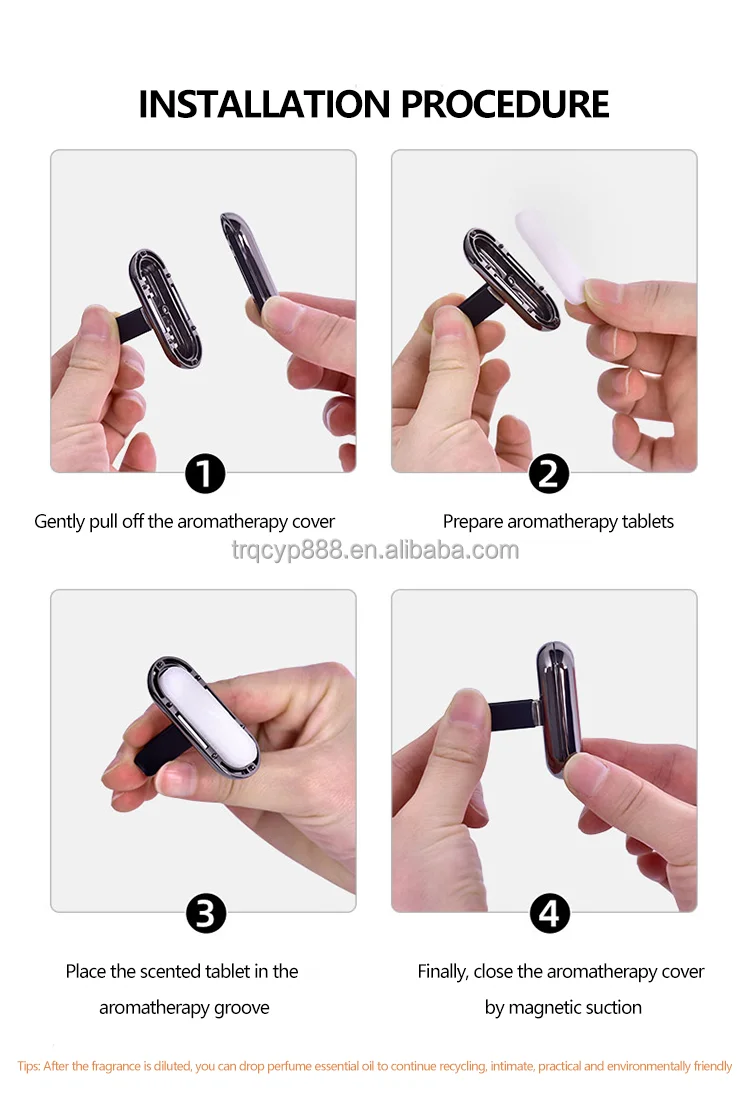 INSTALLATION PROCEDURE

1

Gently pull off the aromatherapy cover

2

Prepare aromatherapy tablets

trqcyp888.en.alibaba.com

3

Place the scented tablet in the aromatherapy groove

4

Finally, close the aromatherapy cover by magnetic suction

Tips: After the fragrance is diluted, you can drop perfume essential oil to continue recycling, intimate, practical and environmentally friendly