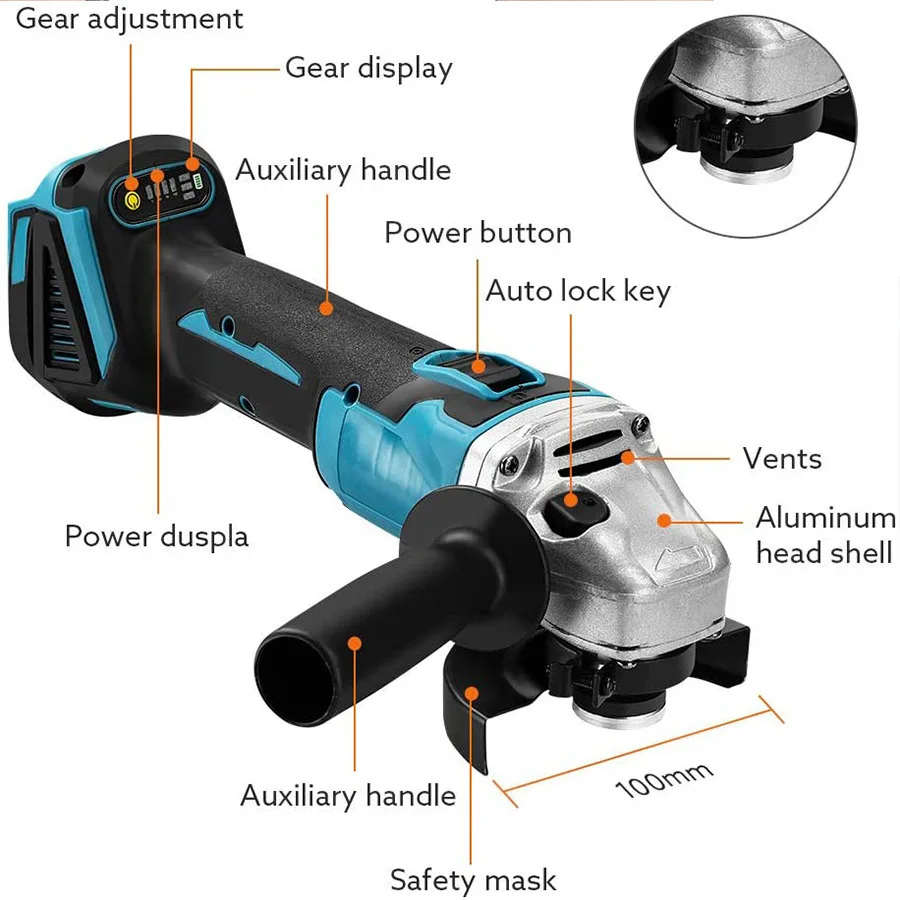 Gear adjustment

Gear display

Auxiliary handle

Power button

Auto lock key

Vents

Aluminum head shell

Power duspla

Auxiliary handle

100mm

Safety mask