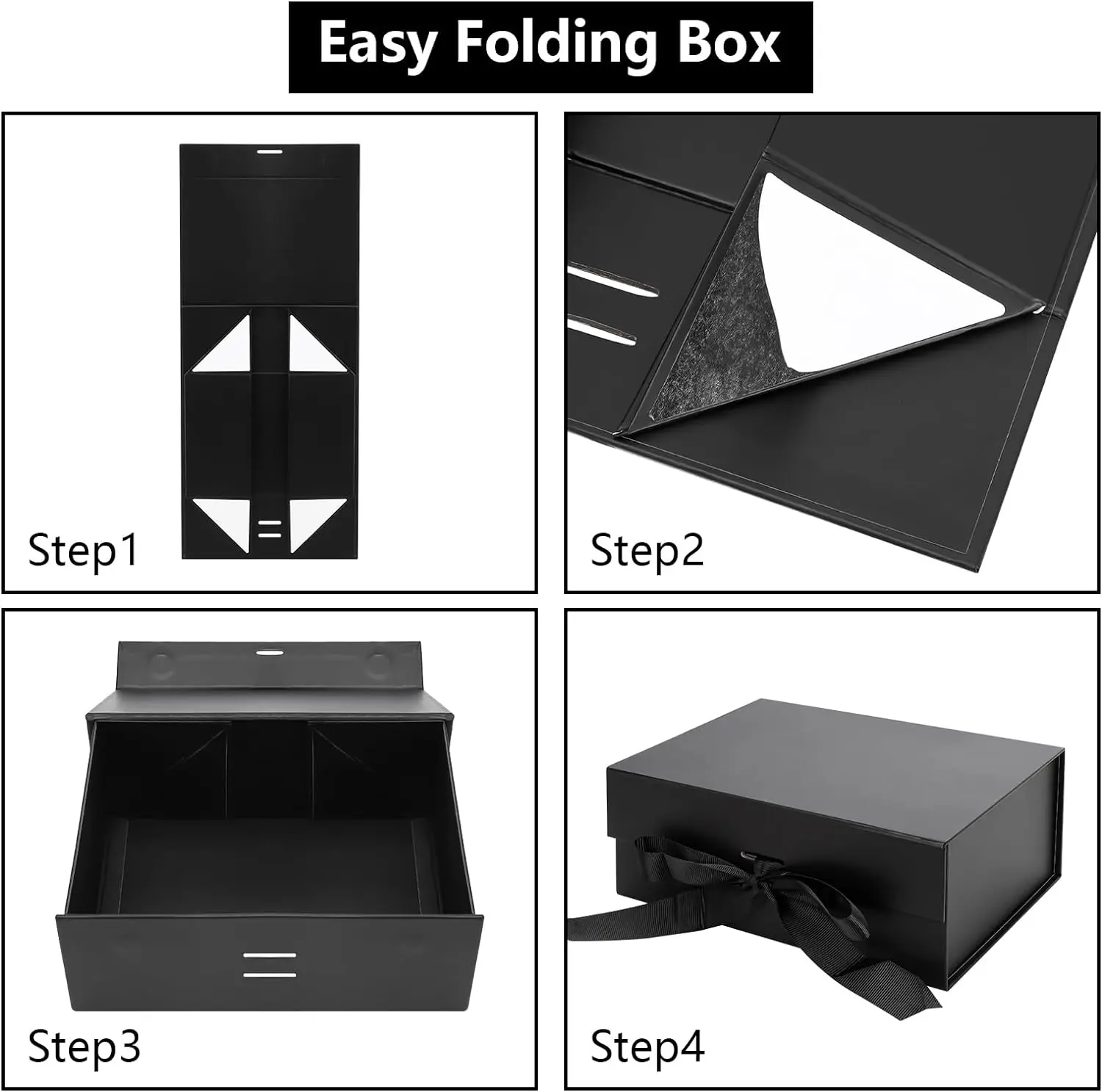 Easy Folding Box

Step1

Step2

Step3

Step4