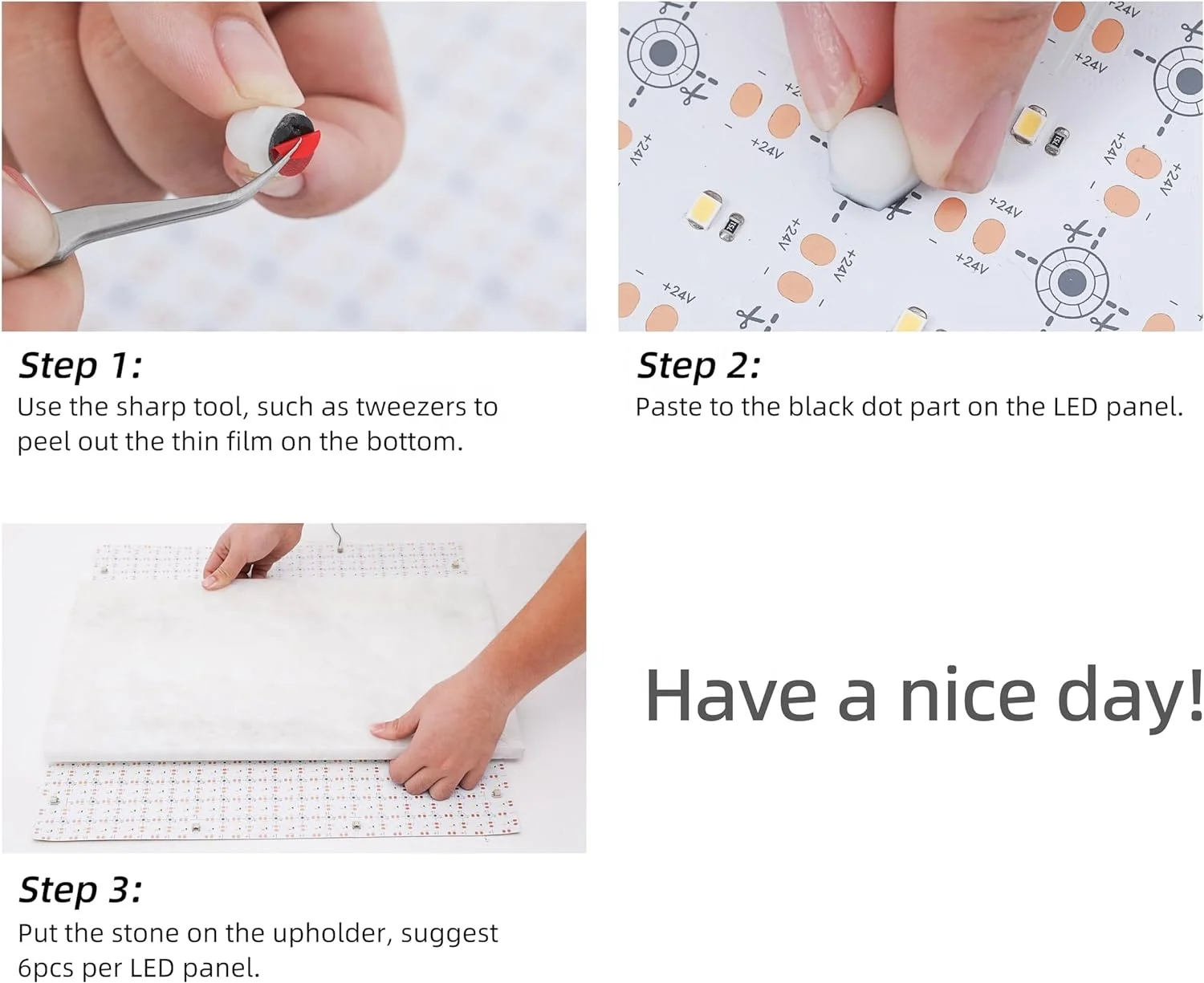 Step 1:
Use the sharp tool, such as tweezers to peel out the thin film on the bottom.

+24V +24V +24V +24V +24V +24V +24V +24V +24V +24V +24V

Step 2:
Paste to the black dot part on the LED panel.

Step 3:
Put the stone on the upholder, suggest 6pcs per LED panel.

Have a nice day!