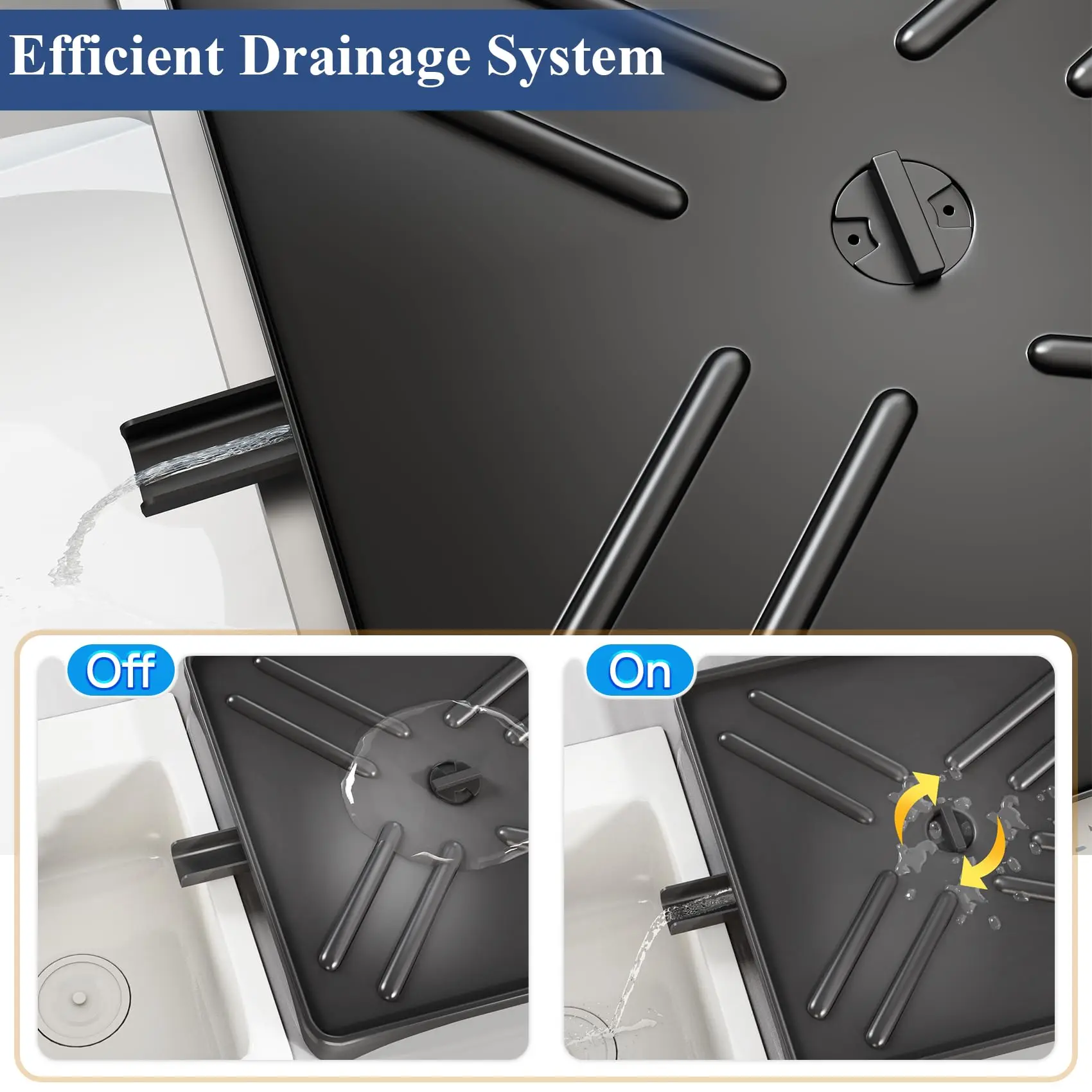 Efficient Drainage System

Off

On