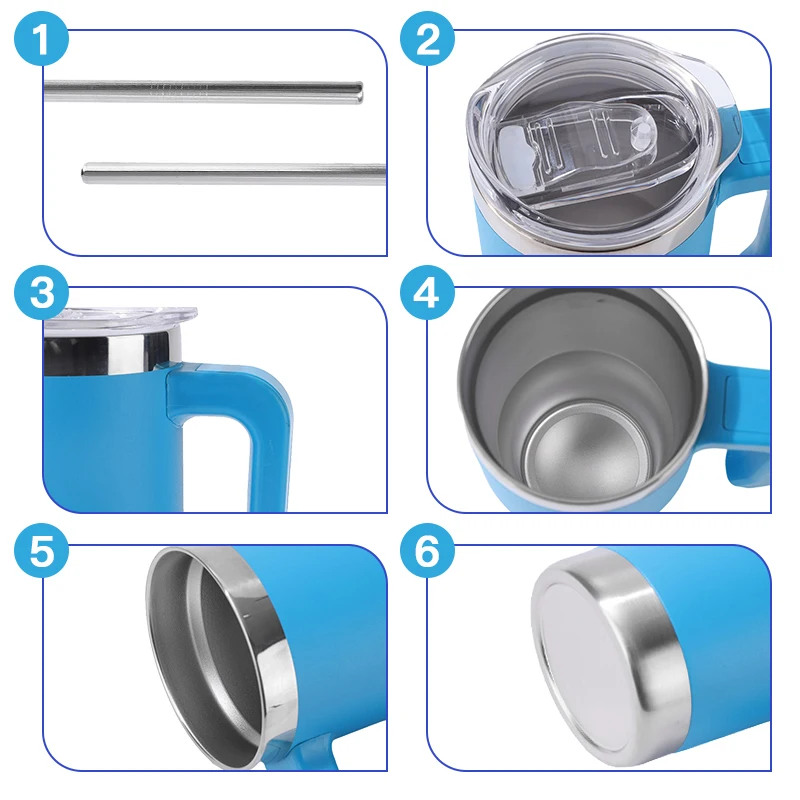 1

2

3

4

5

6