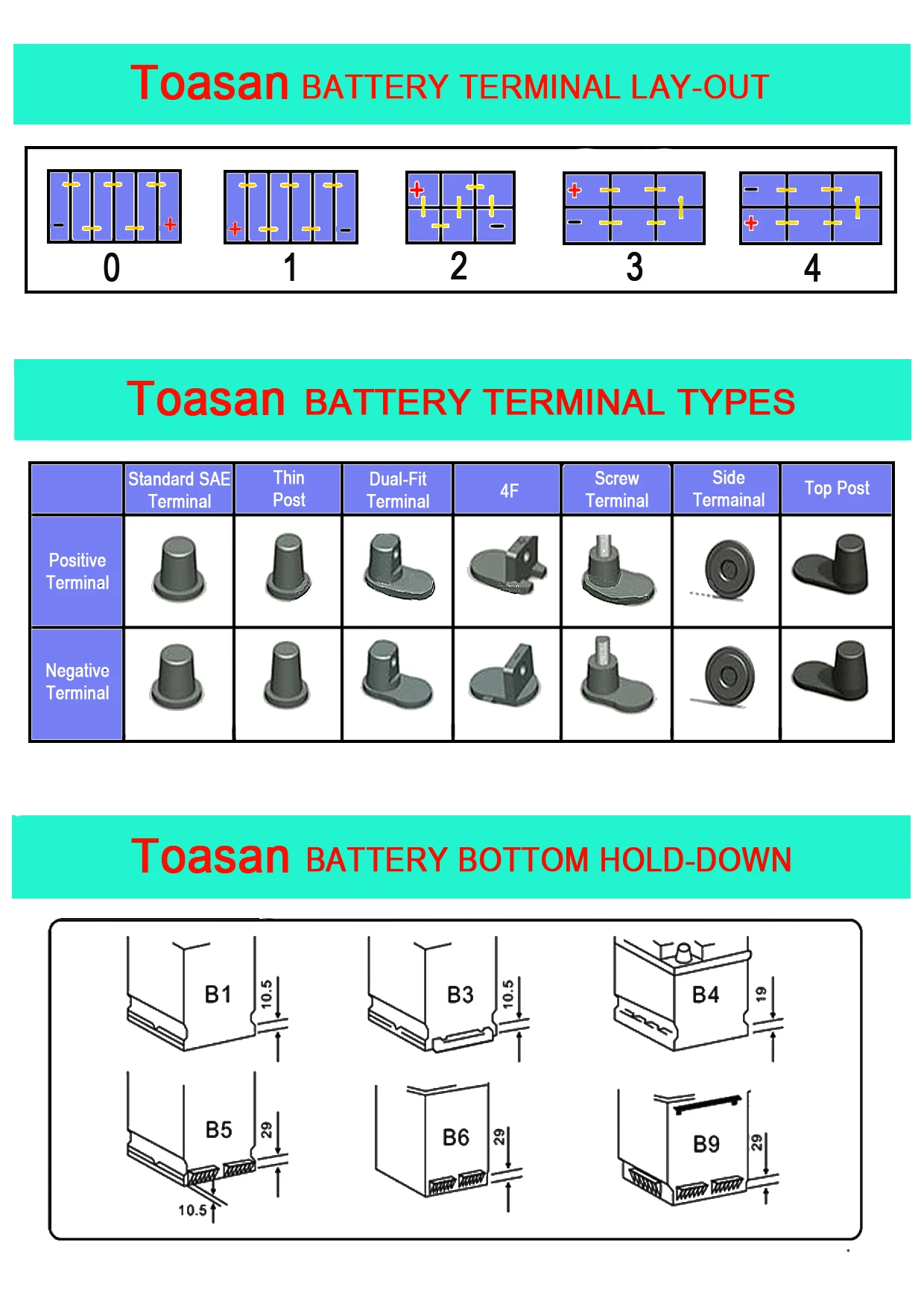 Toasan BATTERY TERMINAL LAY-OUT

0 1 2 3 4

Toasan BATTERY TERMINAL TYPES

| | Standard SAE Terminal | Thin Post | Dual-Fit Terminal | 4F | Screw Terminal | Side Termainal | Top Post |
|---|---|---|---|---|---|---|---|
| Positive Terminal | | | | | | | |
| Negative Terminal | | | | | | | |

Toasan BATTERY BOTTOM HOLD-DOWN

B1 10.5
B3 10.5
B4 19
B5 29 10.5
B6 29
B9 29