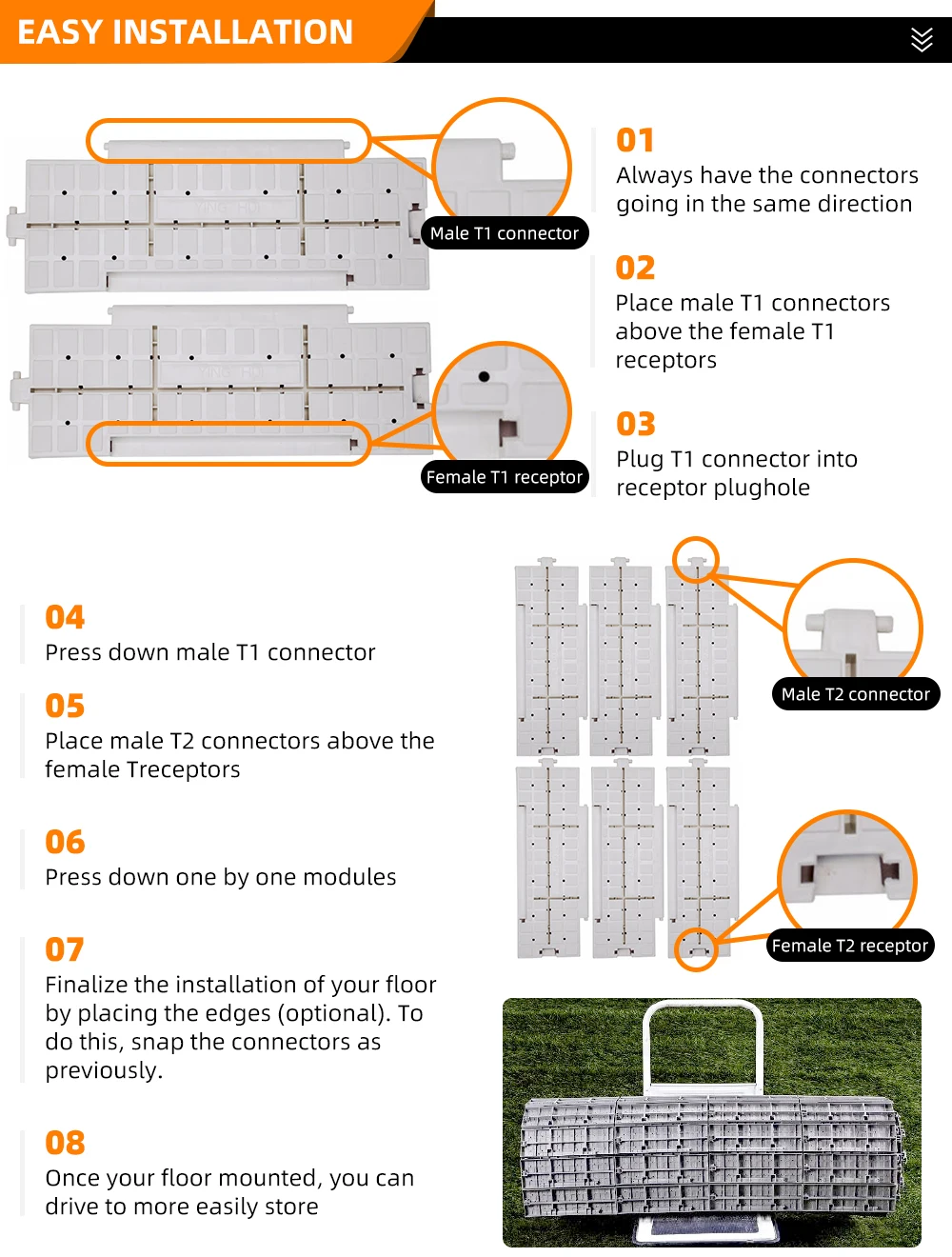 EASY INSTALLATION

Male T1 connector

Female T1 receptor

01
Always have the connectors going in the same direction

02
Place male T1 connectors above the female T1 receptors

03
Plug T1 connector into receptor plughole

04
Press down male T1 connector

05
Place male T2 connectors above the female Treceptors

06
Press down one by one modules

07
Finalize the installation of your floor by placing the edges (optional). To do this, snap the connectors as previously.

08
Once your floor mounted, you can drive to more easily store

Male T2 connector

Female T2 receptor