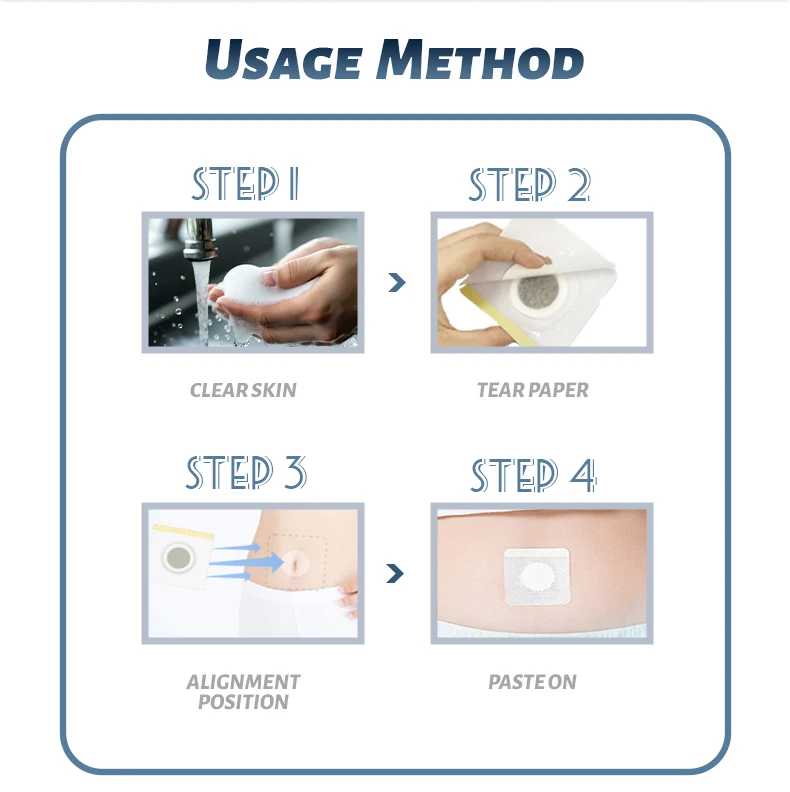 USAGE METHOD

STEP 1

CLEAR SKIN

STEP 2

TEAR PAPER

STEP 3

ALIGNMENT POSITION

STEP 4

PASTE ON