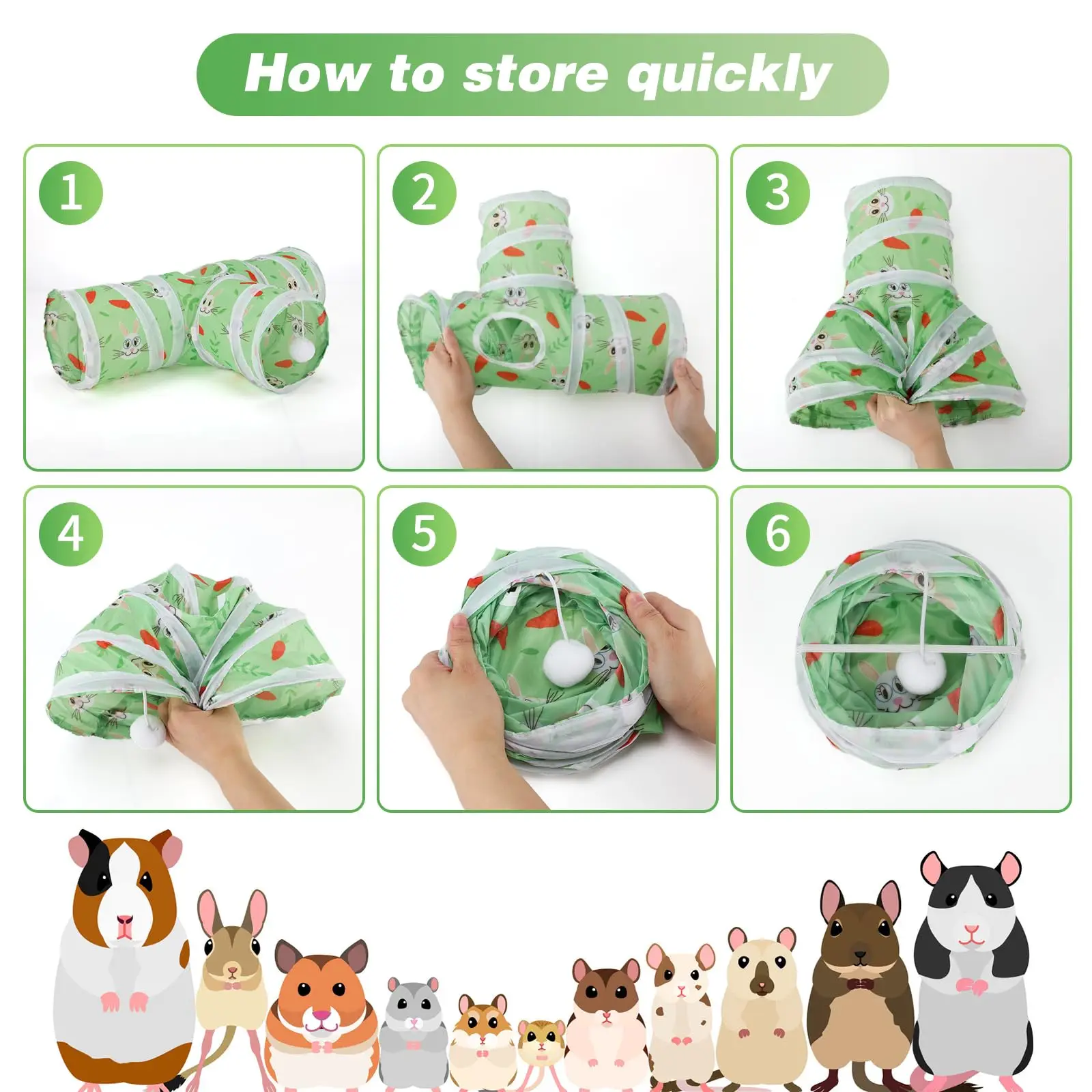 How to store quickly

1

2

3

4

5

6