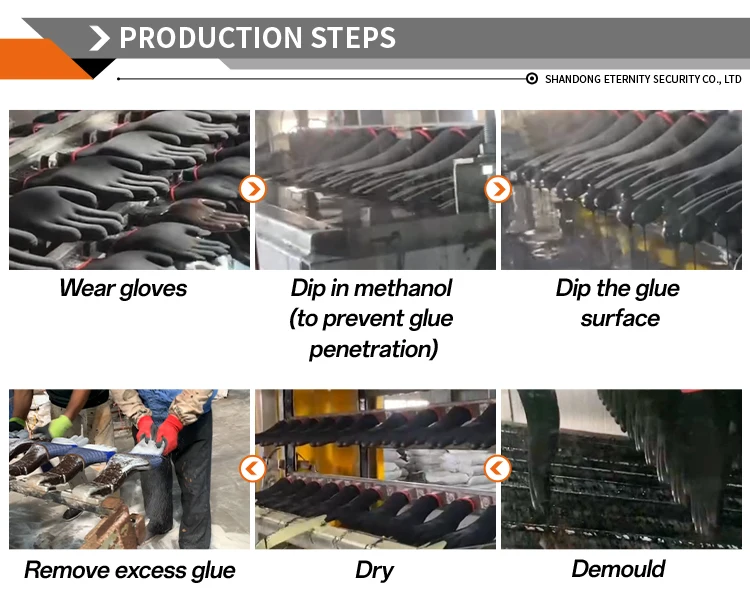 PRODUCTION STEPS

SHANDONG ETERNITY SECURITY CO., LTD

Wear gloves

Dip in methanol (to prevent glue penetration)

Dip the glue surface

Remove excess glue

Dry

Demould