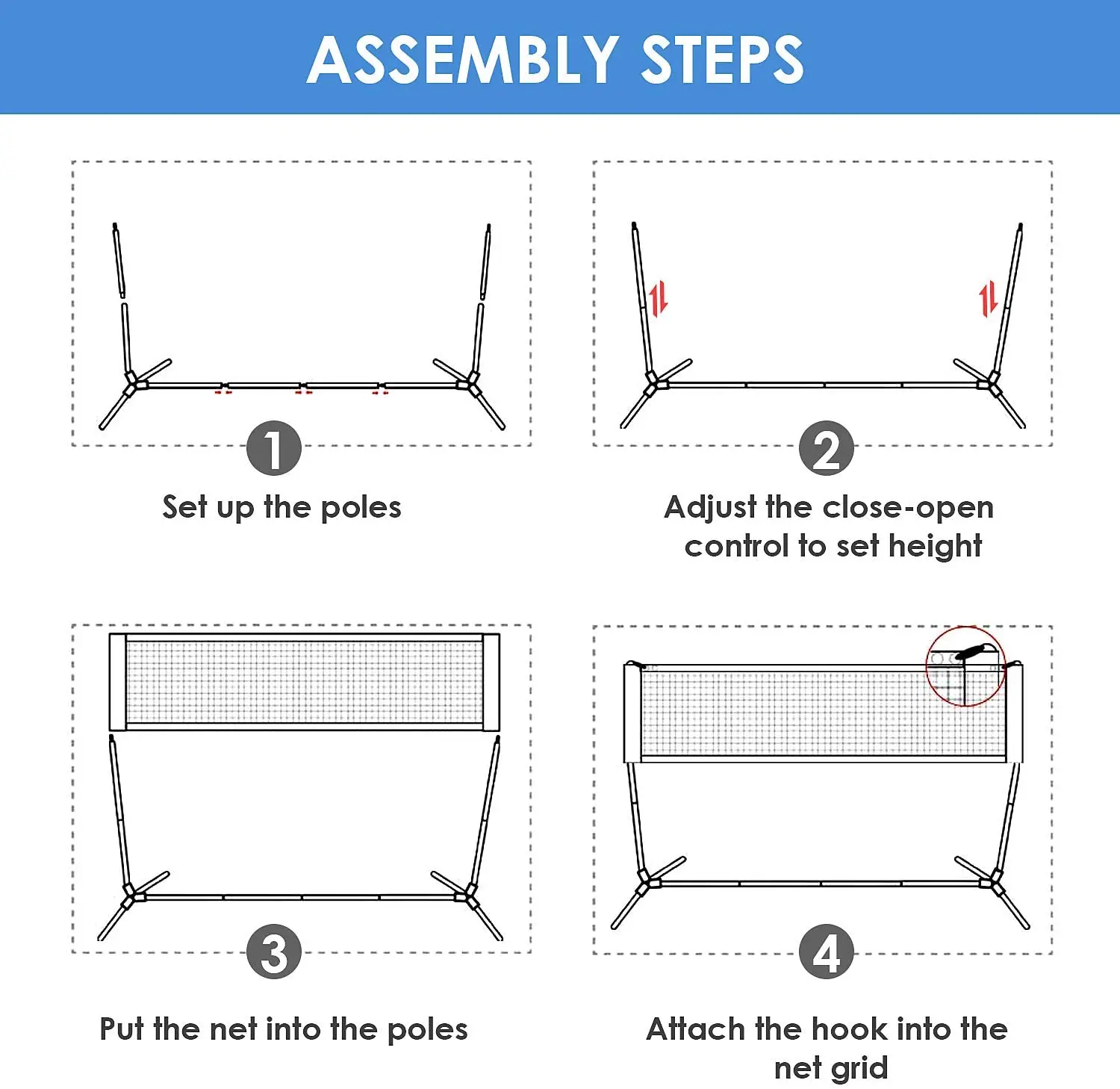 ASSEMBLY STEPS

1
Set up the poles

2
Adjust the close-open control to set height

3
Put the net into the poles

4
Attach the hook into the net grid