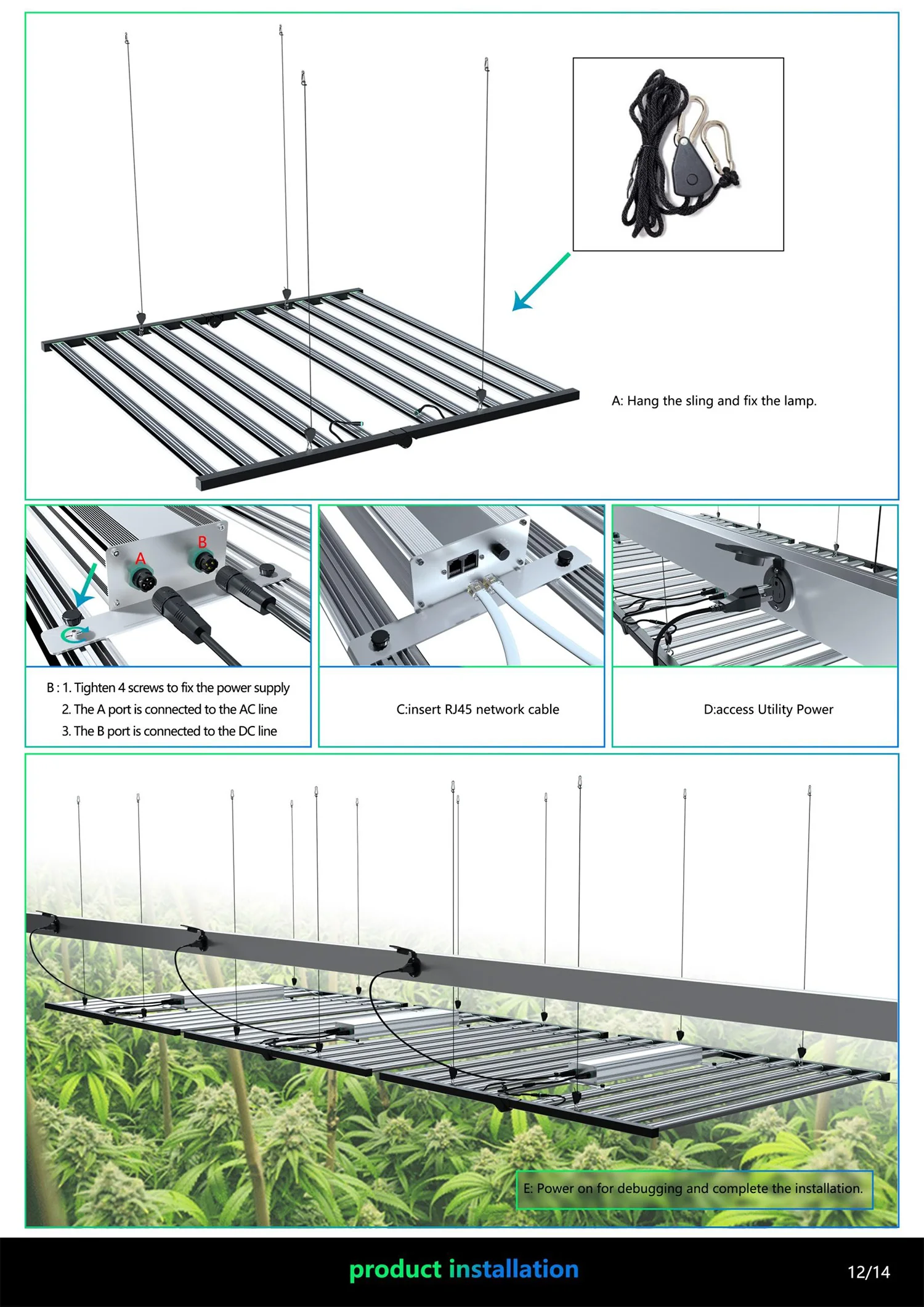 A: Hang the sling and fix the lamp.

A

B

B : 1. Tighten 4 screws to fix the power supply
2. The A port is connected to the AC line
3. The B port is connected to the DC line

C:insert RJ45 network cable

D:access Utility Power

E: Power on for debugging and complete the installation.

product installation

12/14