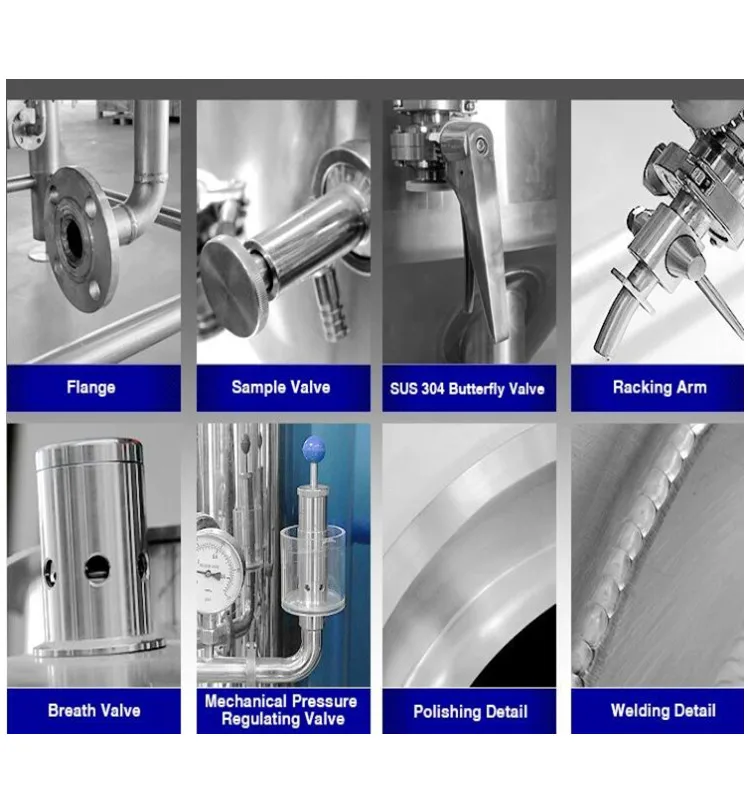 Flange

Sample Valve

SUS 304 Butterfly Valve

Racking Arm

Breath Valve

Mechanical Pressure Regulating Valve

Polishing Detail

Welding Detail