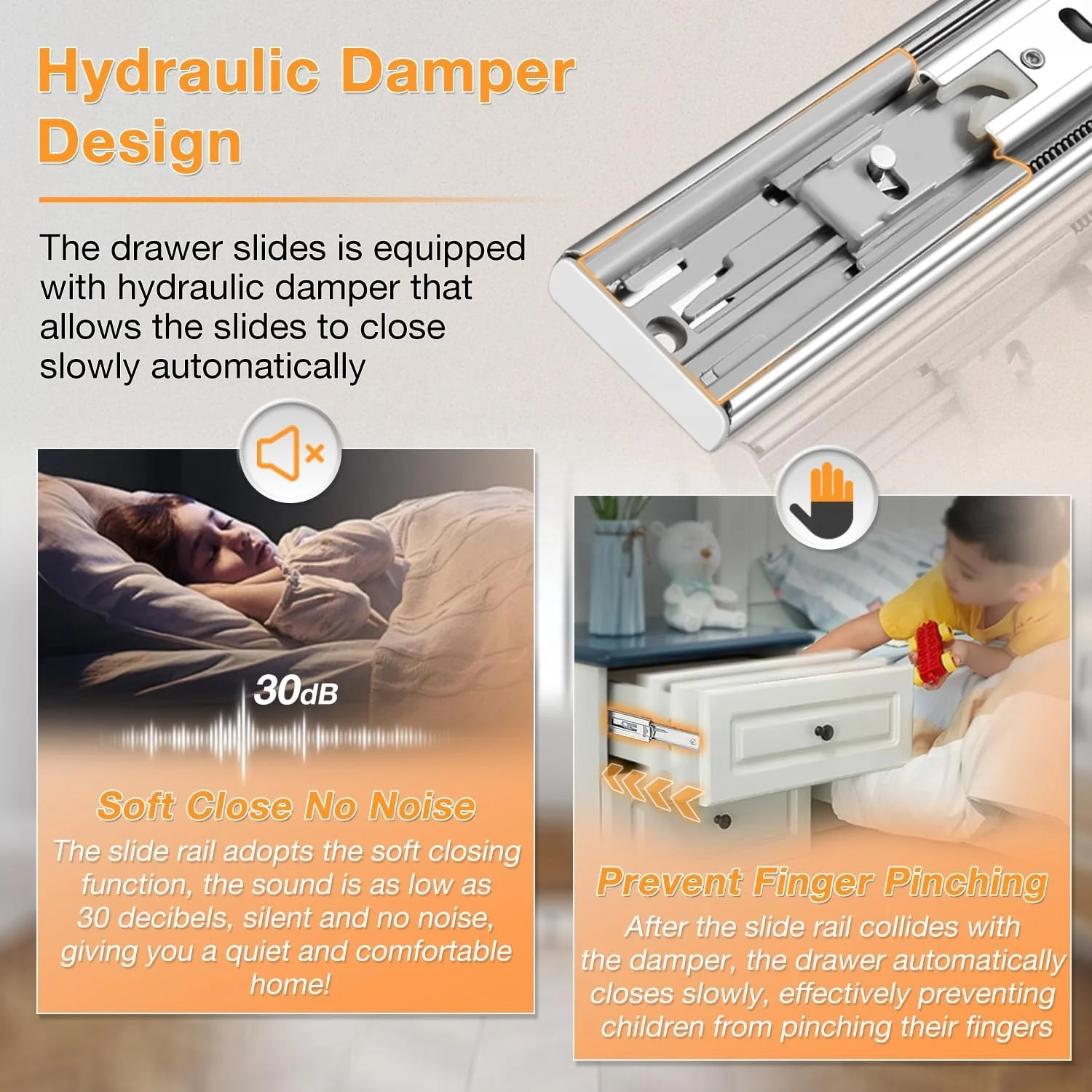 Hydraulic Damper Design

The drawer slides is equipped with hydraulic damper that allows the slides to close slowly automatically

30dB

Soft Close No Noise

The slide rail adopts the soft closing function, the sound is as low as 30 decibels, silent and no noise, giving you a quiet and comfortable home!

Prevent Finger Pinching

After the slide rail collides with the damper, the drawer automatically closes slowly, effectively preventing children from pinching their fingers