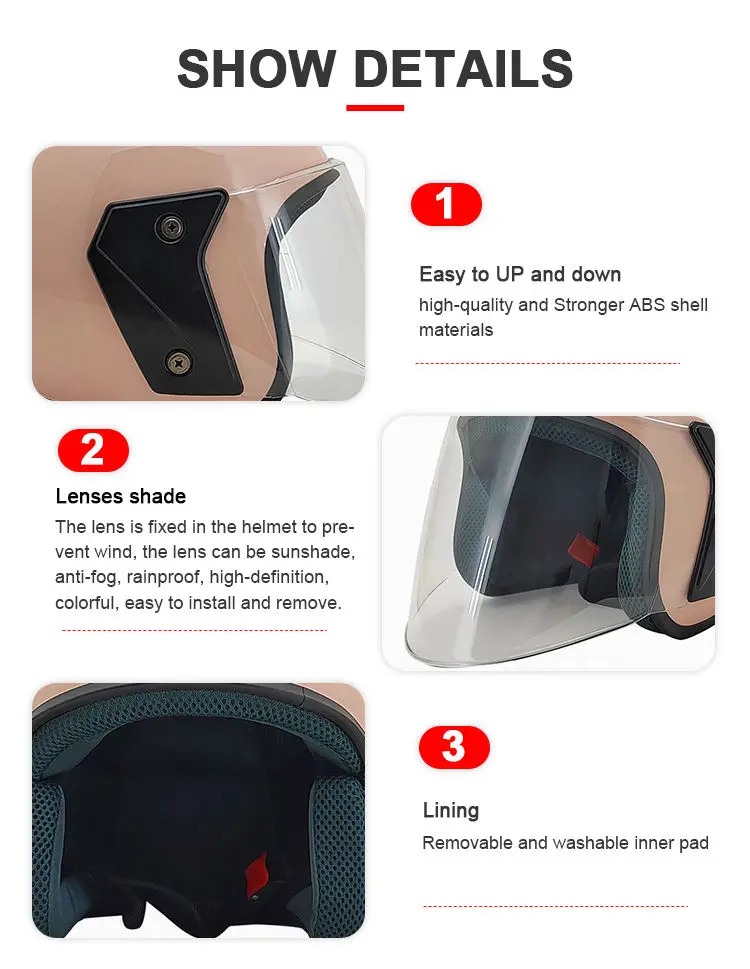 SHOW DETAILS

1

Easy to UP and down

high-quality and Stronger ABS shell materials

2

Lenses shade

The lens is fixed in the helmet to prevent wind, the lens can be sunshade, anti-fog, rainproof, high-definition, colorful, easy to install and remove.

3

Lining

Removable and washable inner pad