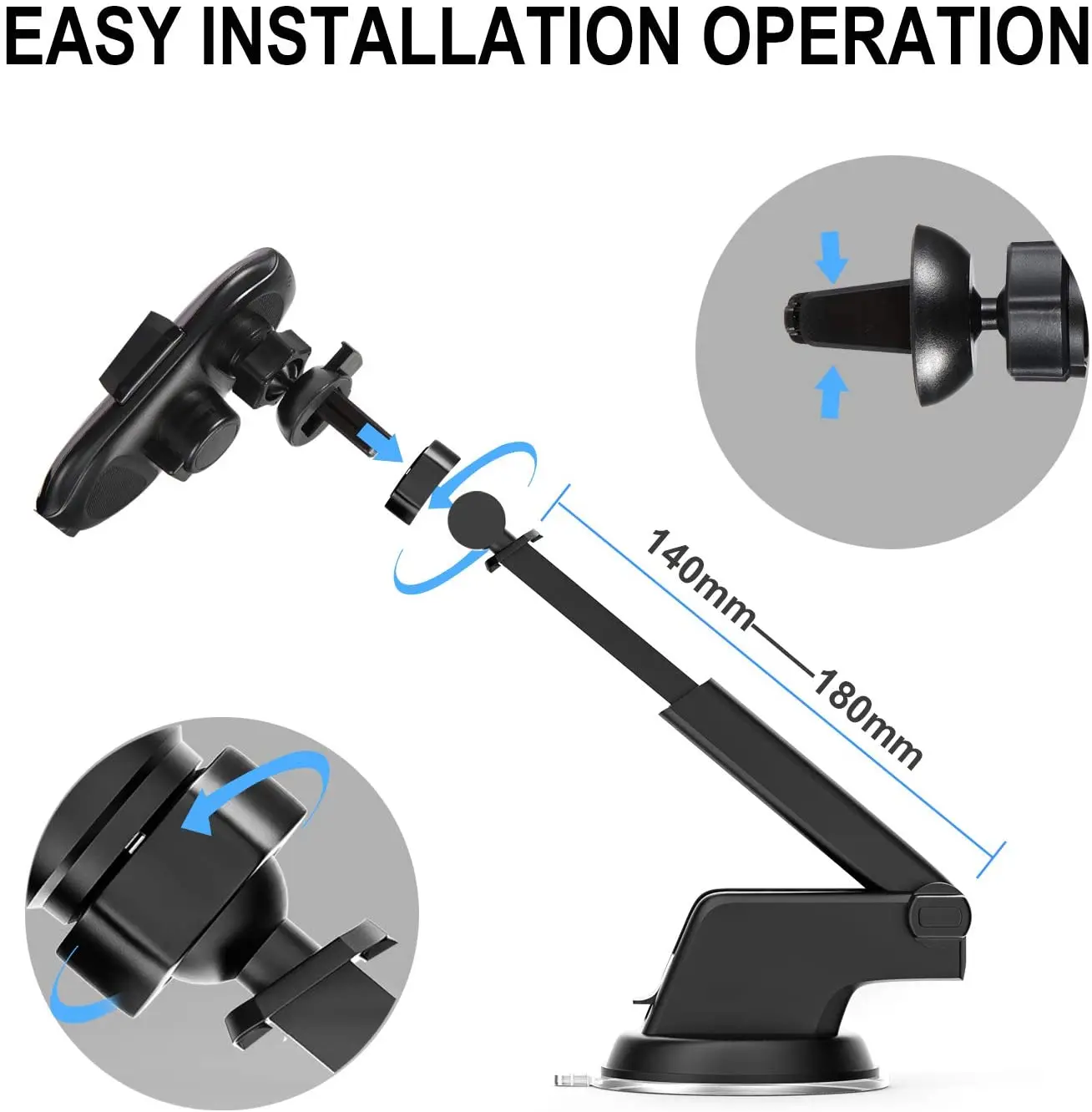 EASY INSTALLATION OPERATION

140mm—180mm