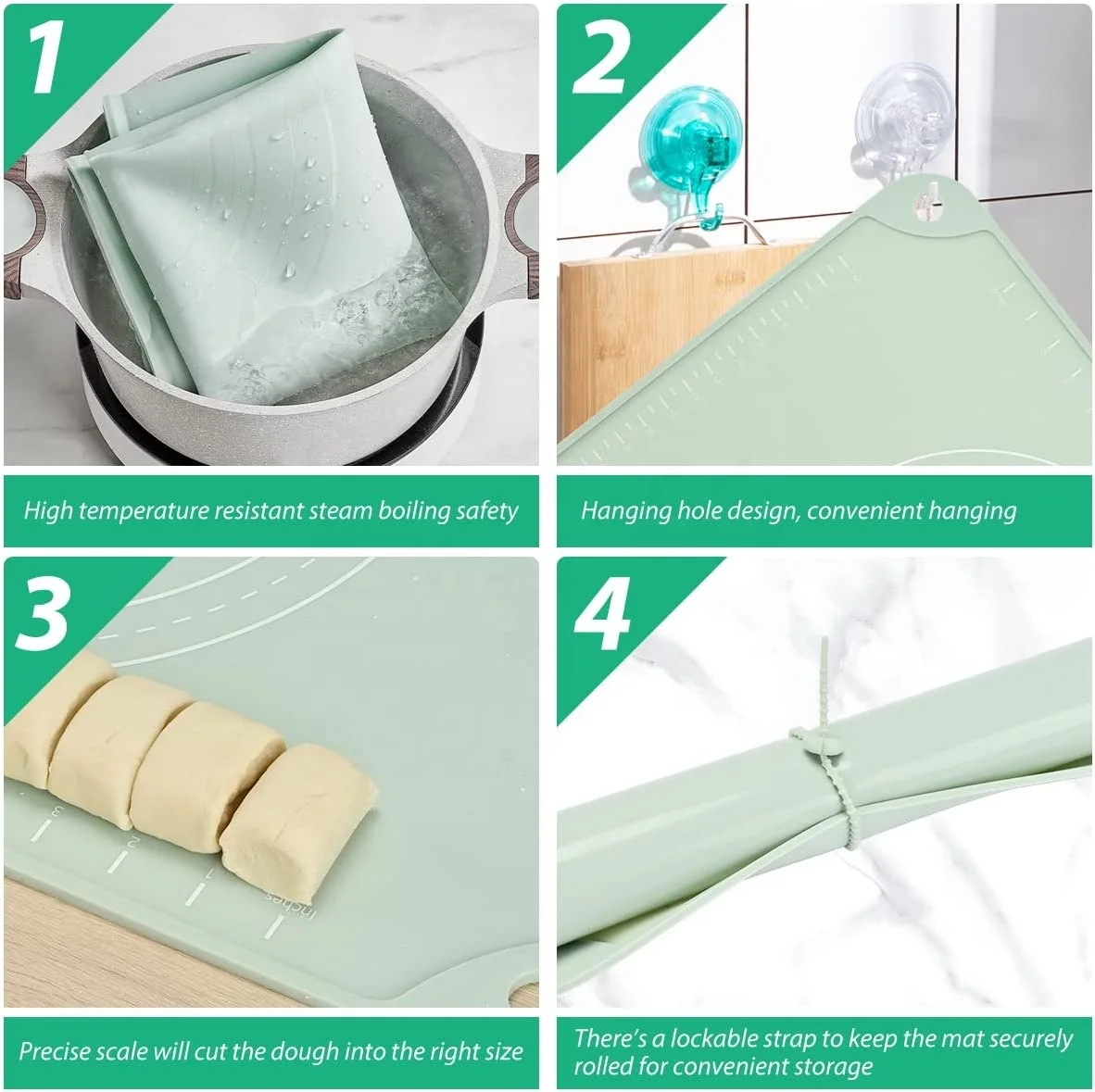 1

High temperature resistant steam boiling safety

2

Hanging hole design, convenient hanging

3

3
2
1
inches

Precise scale will cut the dough into the right size

4

There's a lockable strap to keep the mat securely rolled for convenient storage