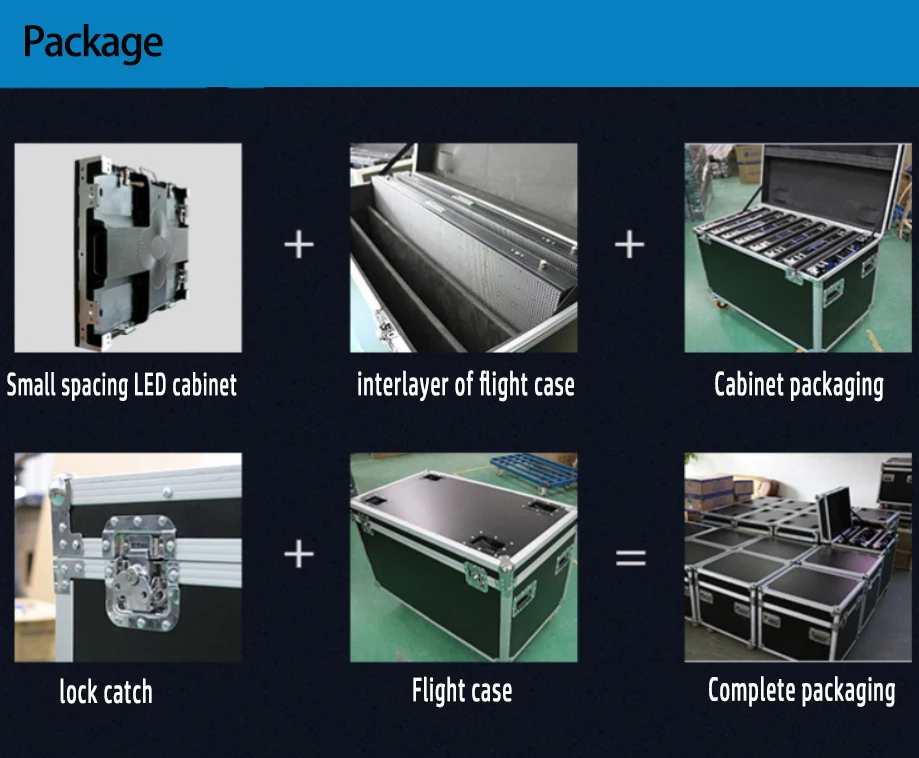 Package

Small spacing LED cabinet

+

interlayer of flight case

+

Cabinet packaging

lock catch

+

Flight case

=

Complete packaging